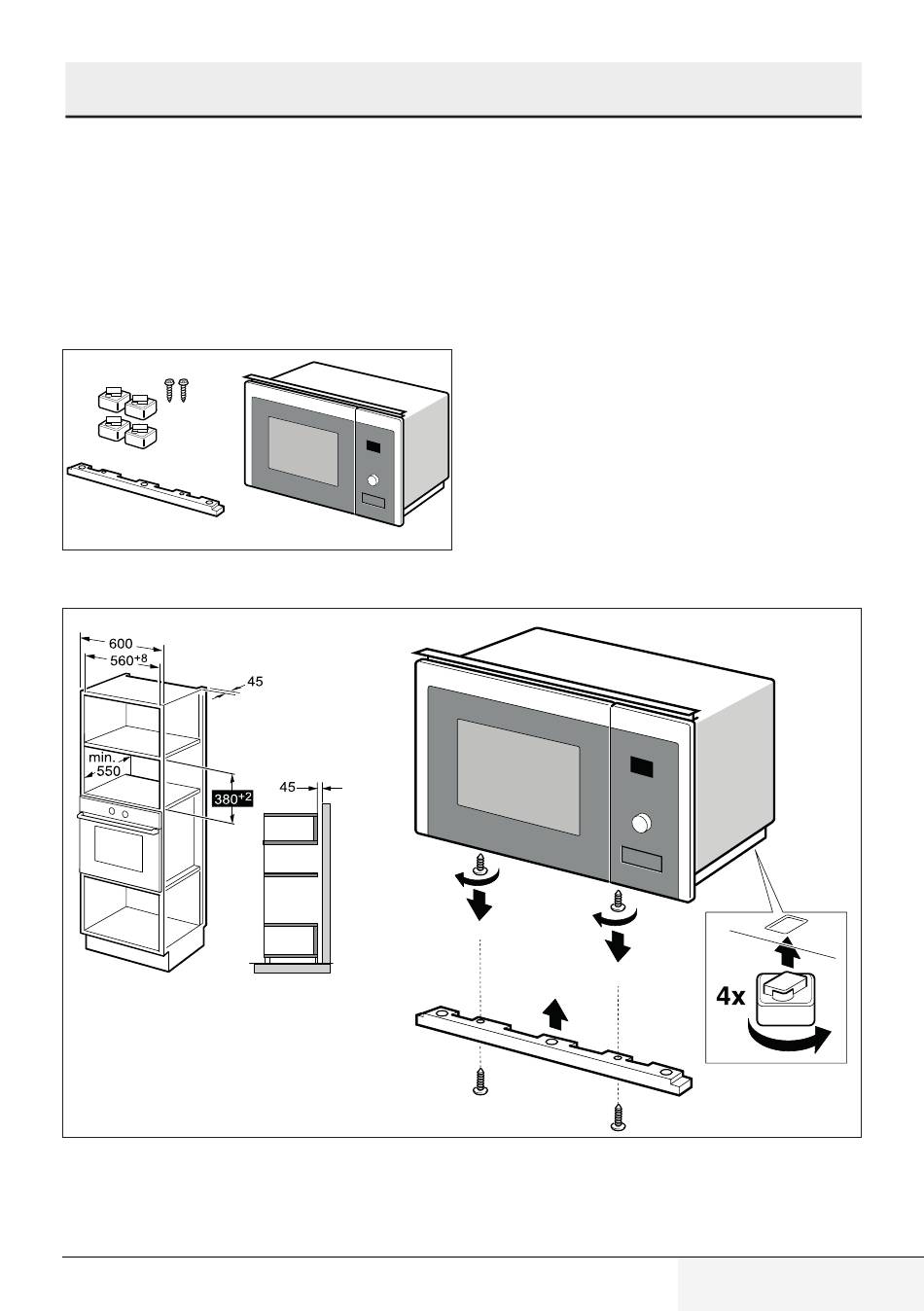 600
$560^{+8}$
45
min.
550
$380^{+2}$
45
4x