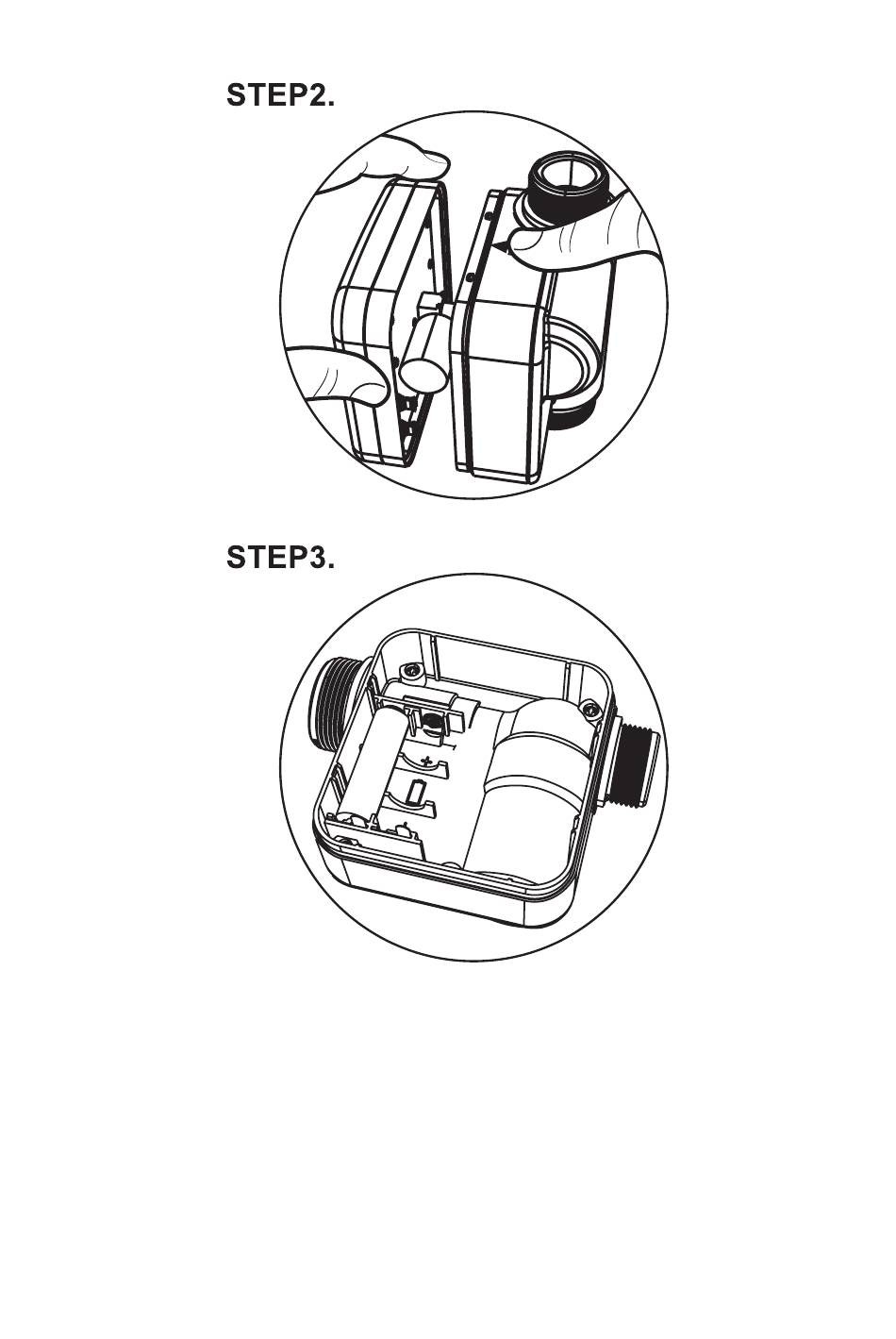 STEP2.

STEP3.

+