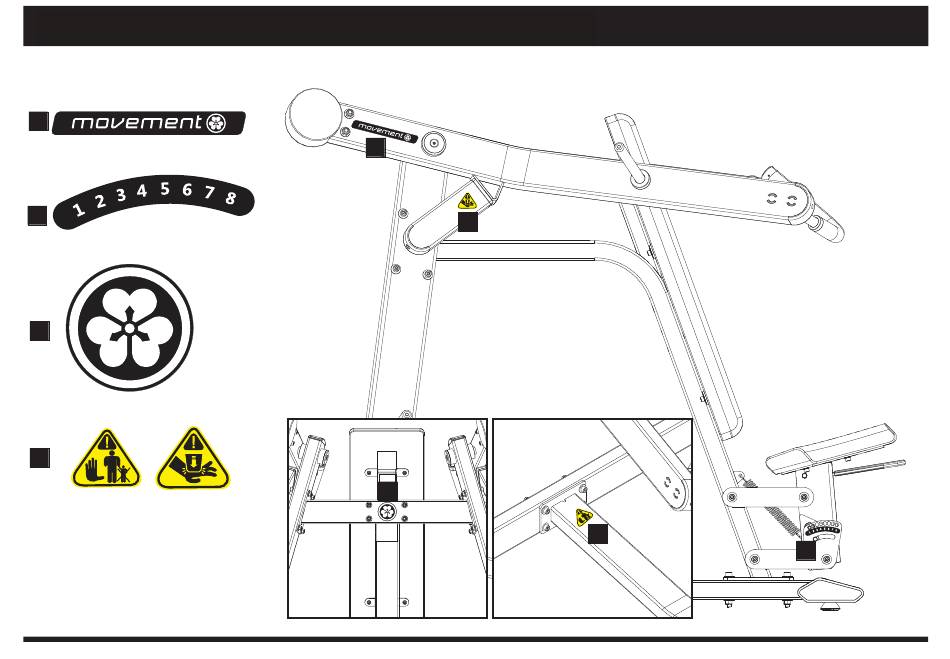 movement

1 2 3 4 5 6 7 8

movement