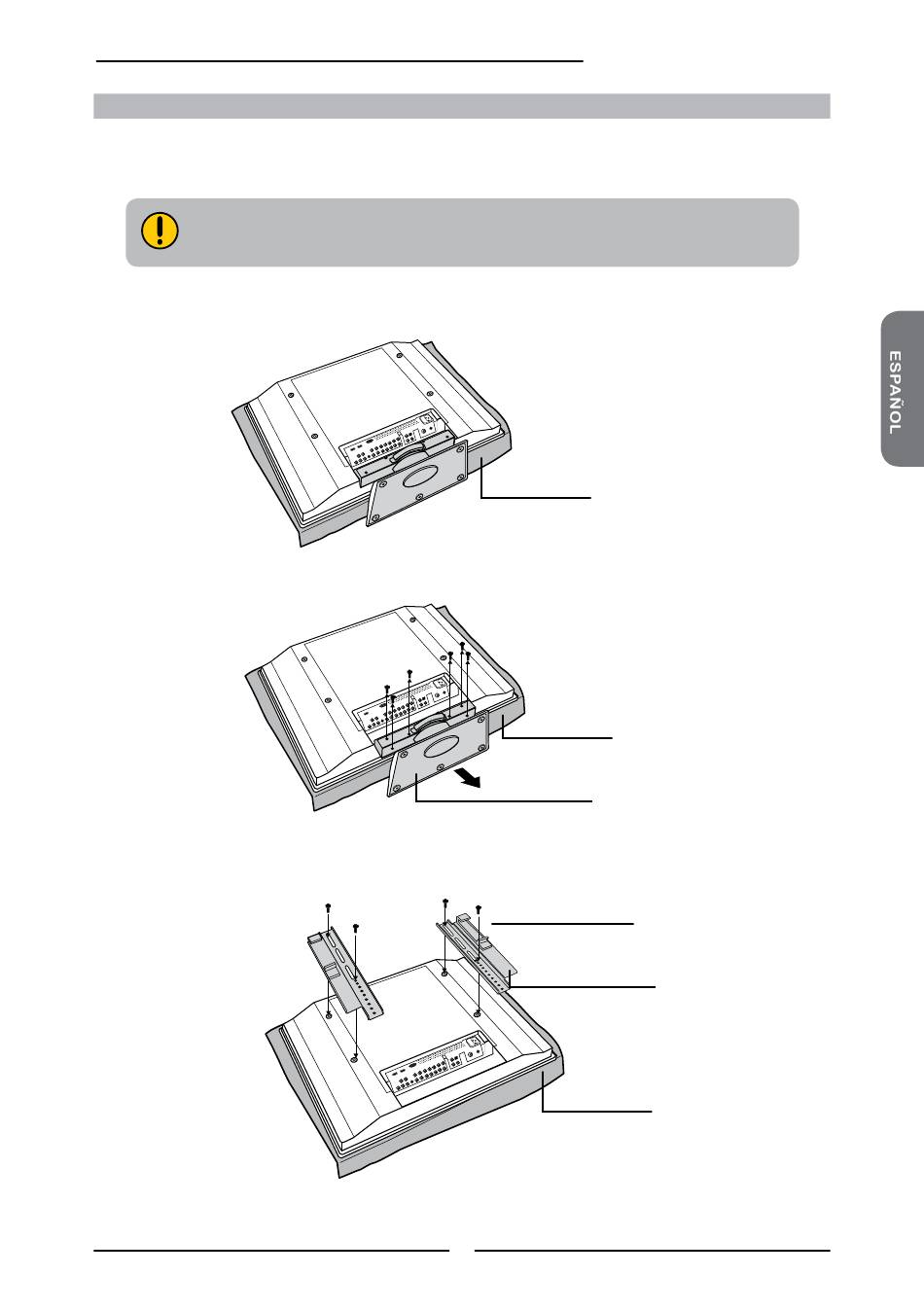 ESPAÑOL