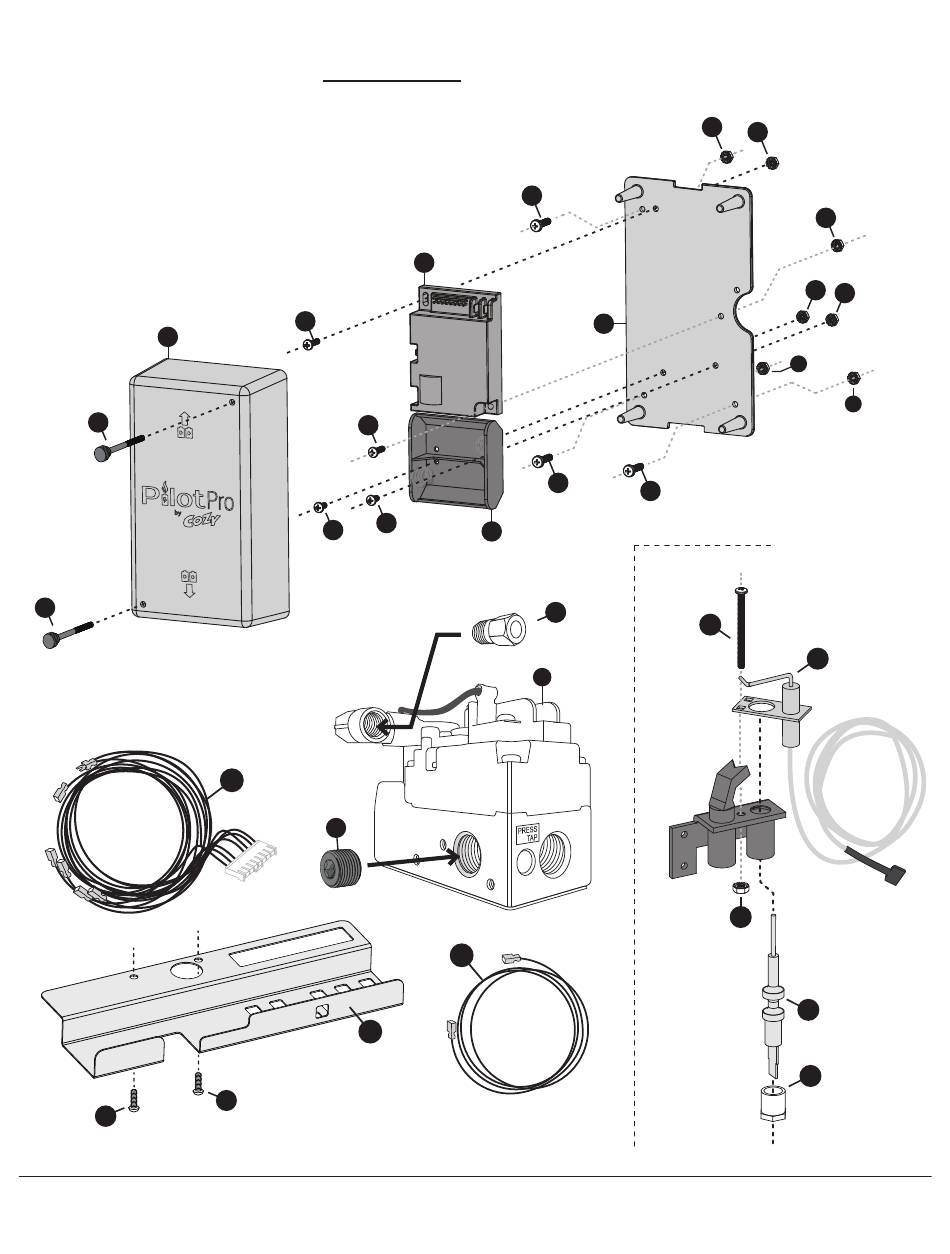 PilotPro by Cozy

PRESS TAP