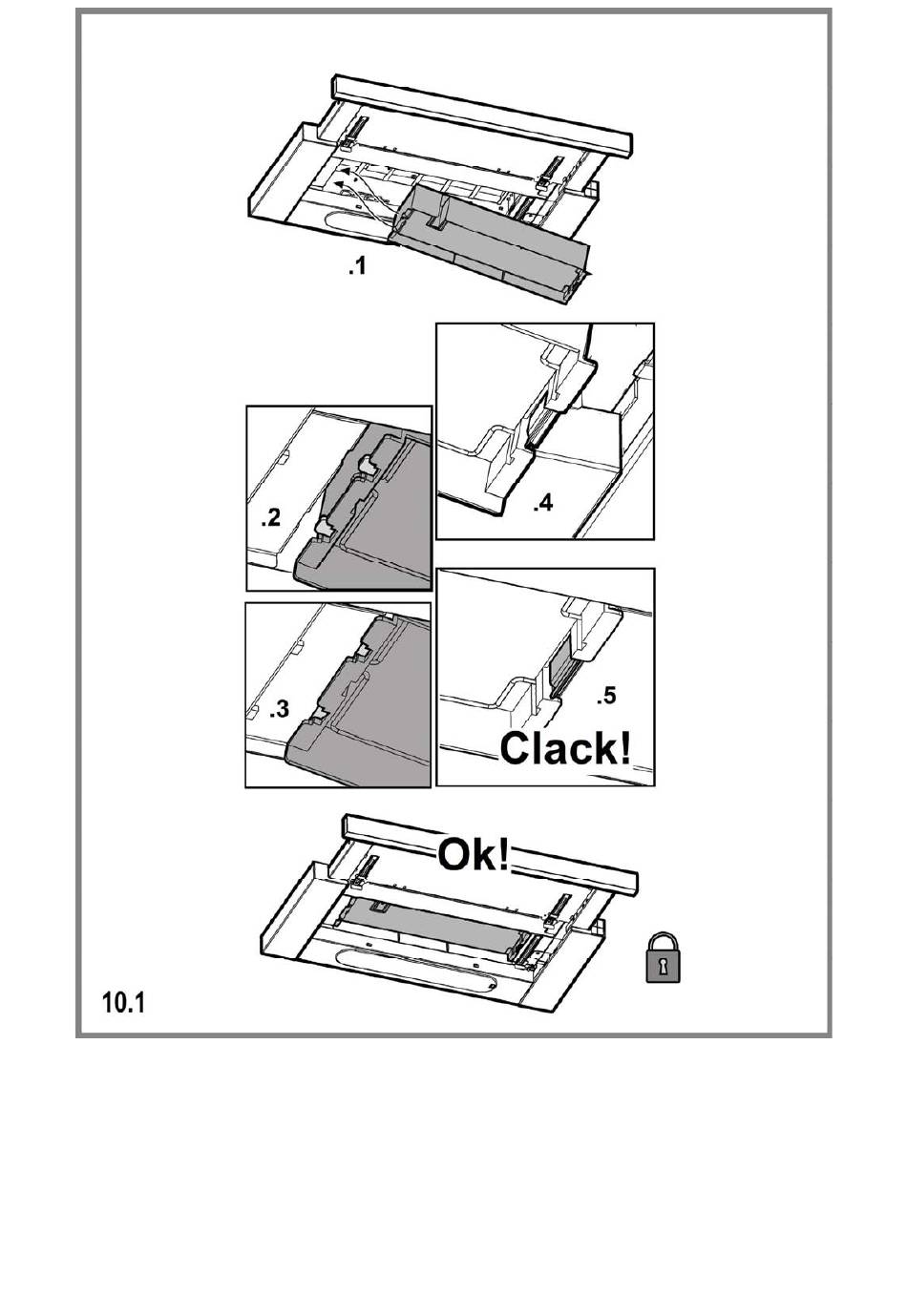 .1

.2

.4

.3

.5

Clack!

Ok!

10.1