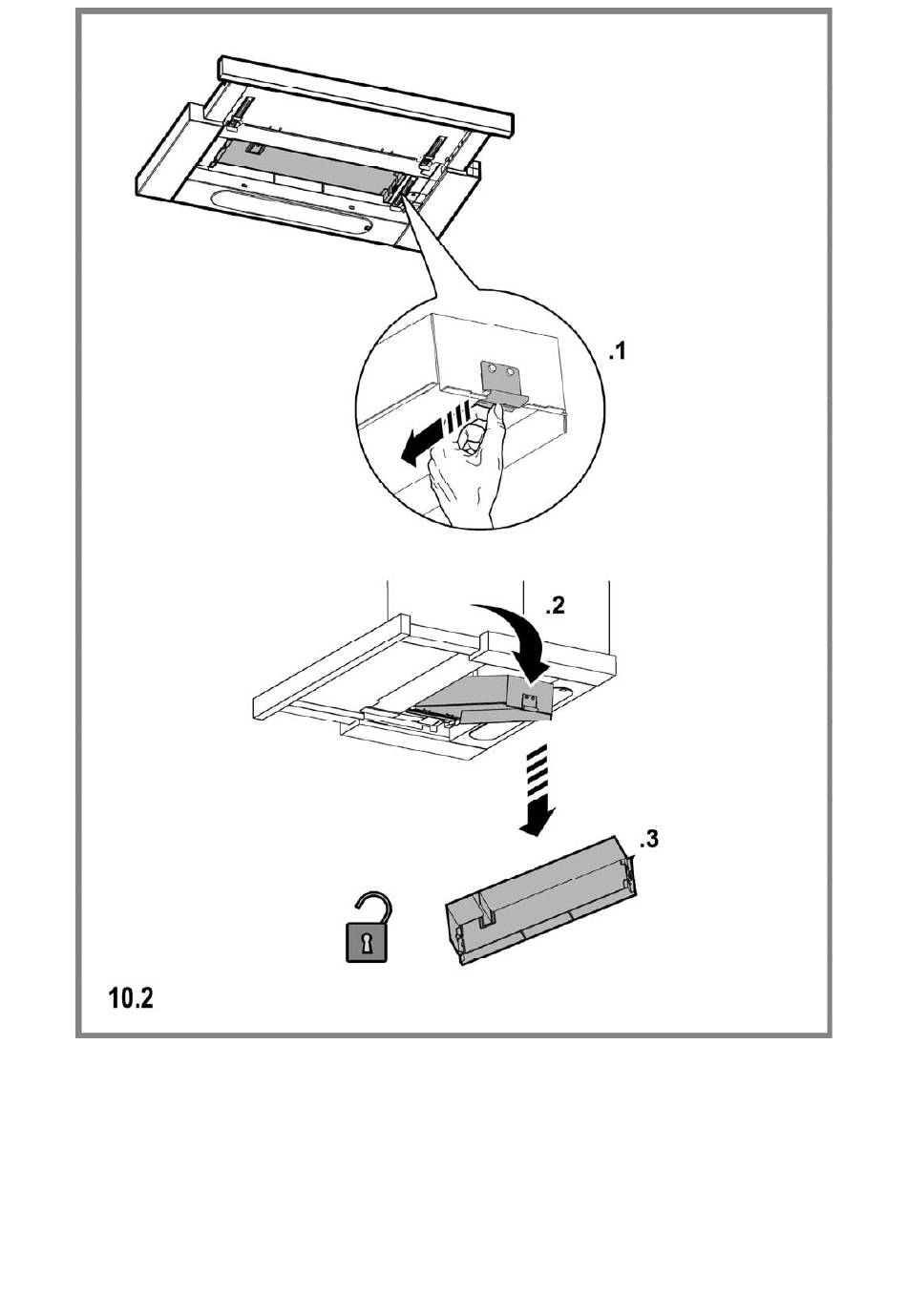 .1

.2

.3

10.2