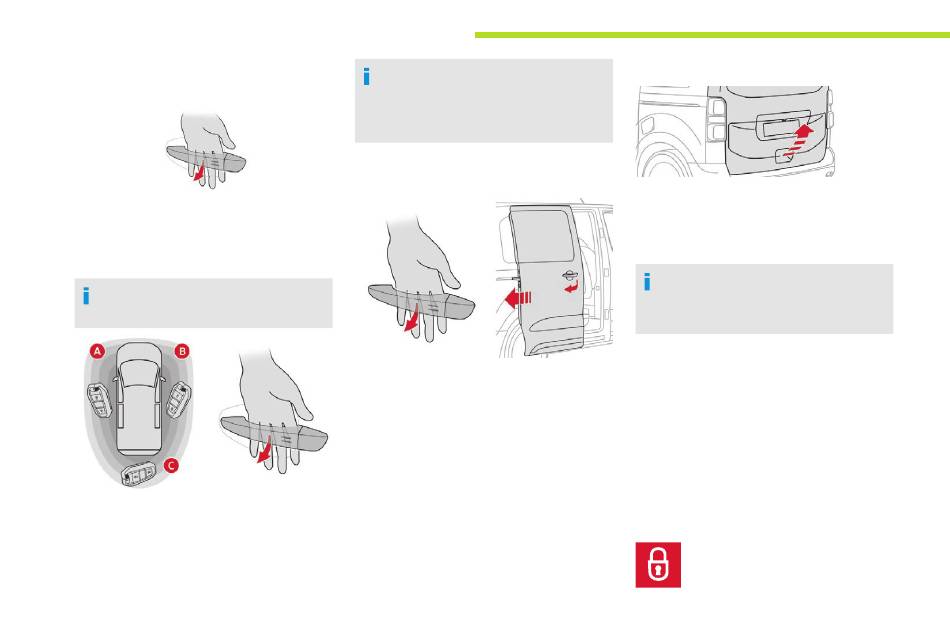 i

i

A

B

C

i