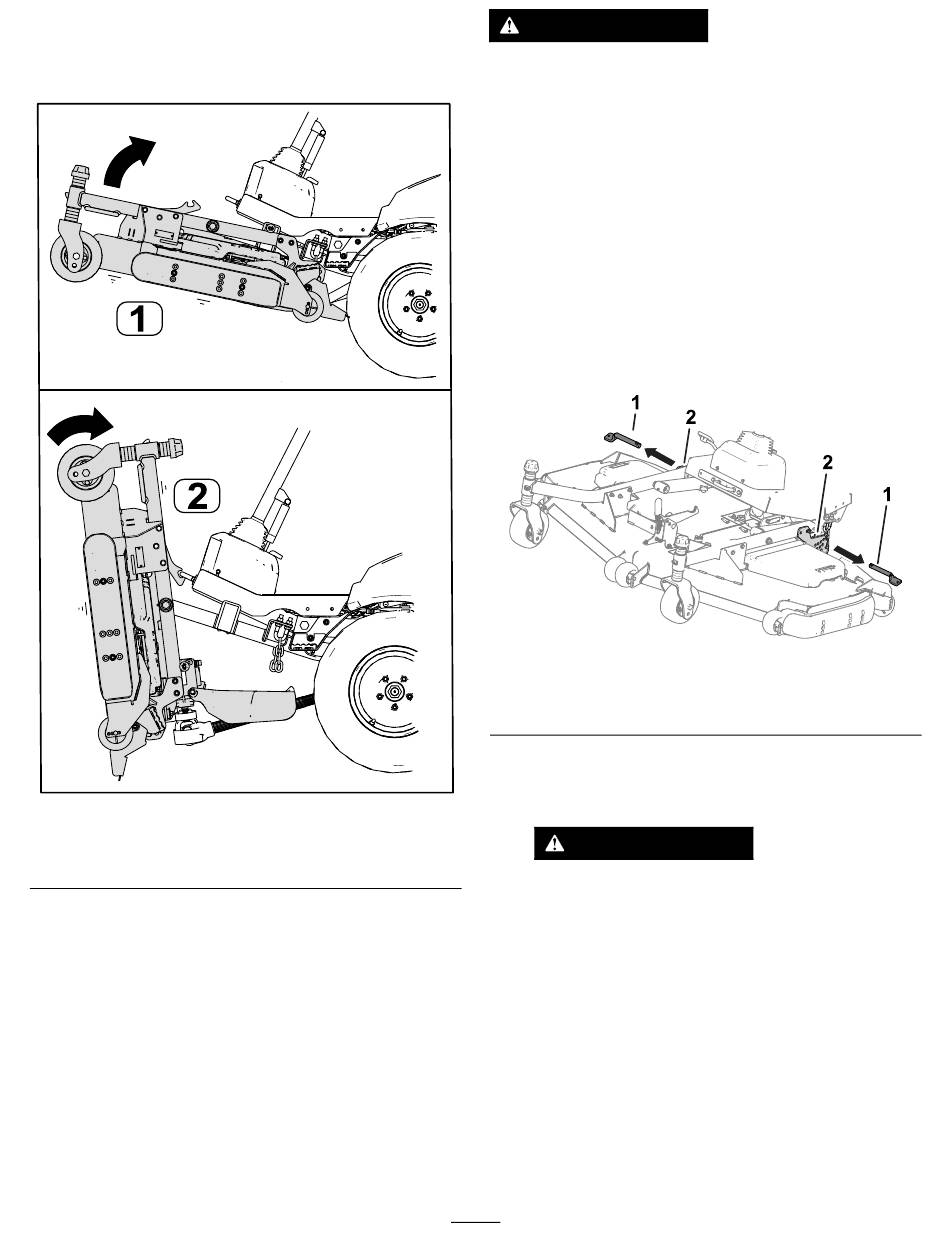 1

2

1
2
2
1