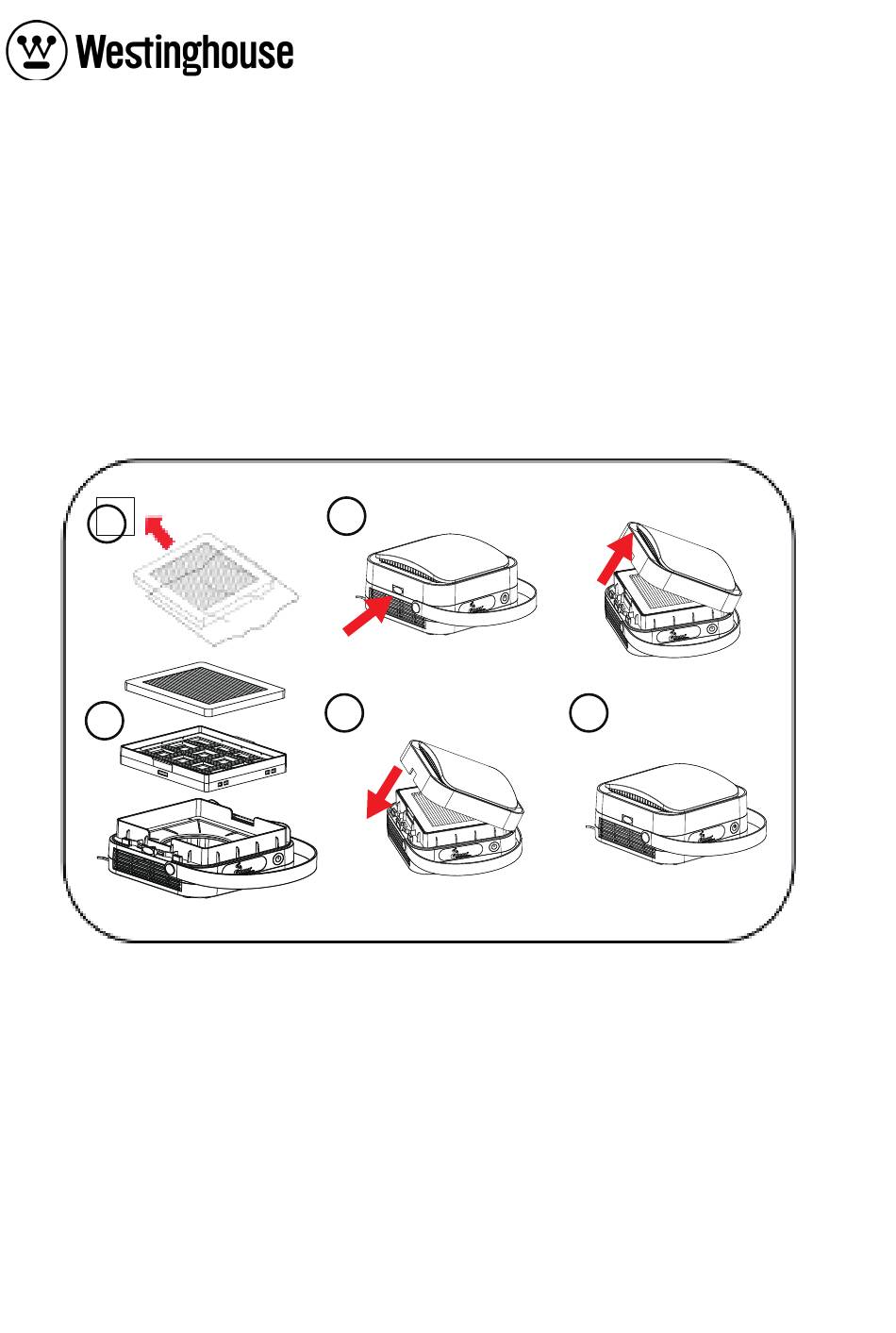 Westinghouse