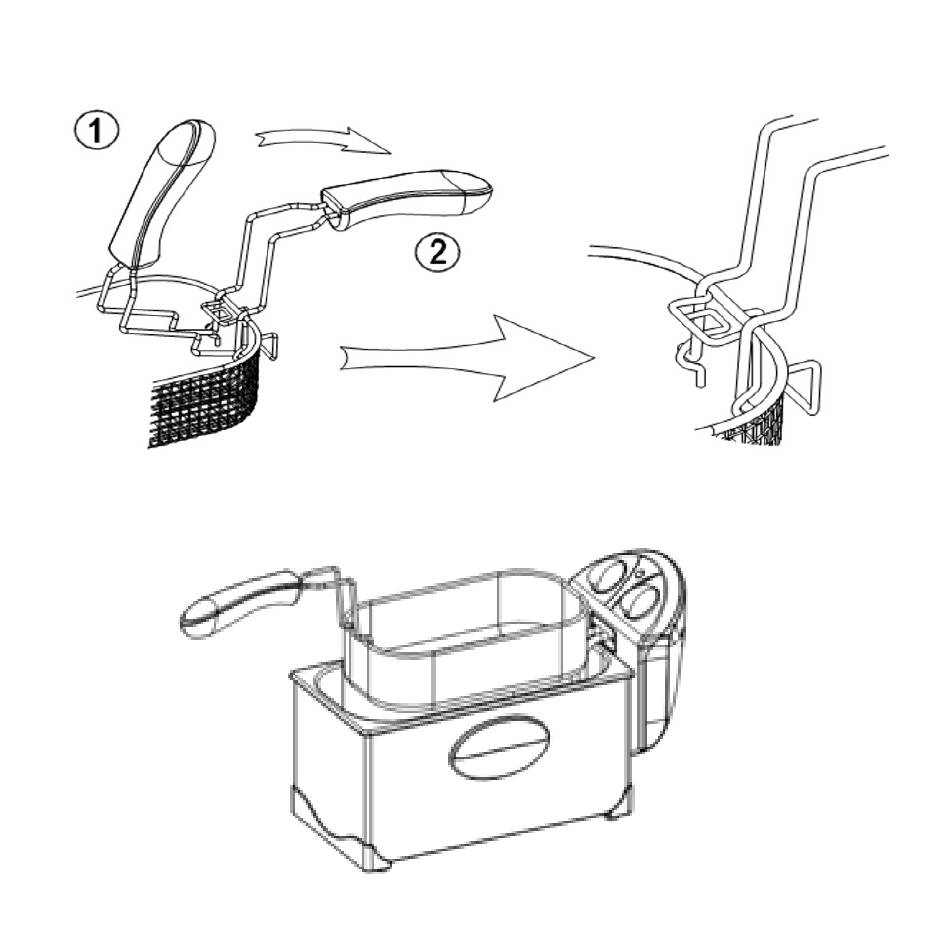 1

2