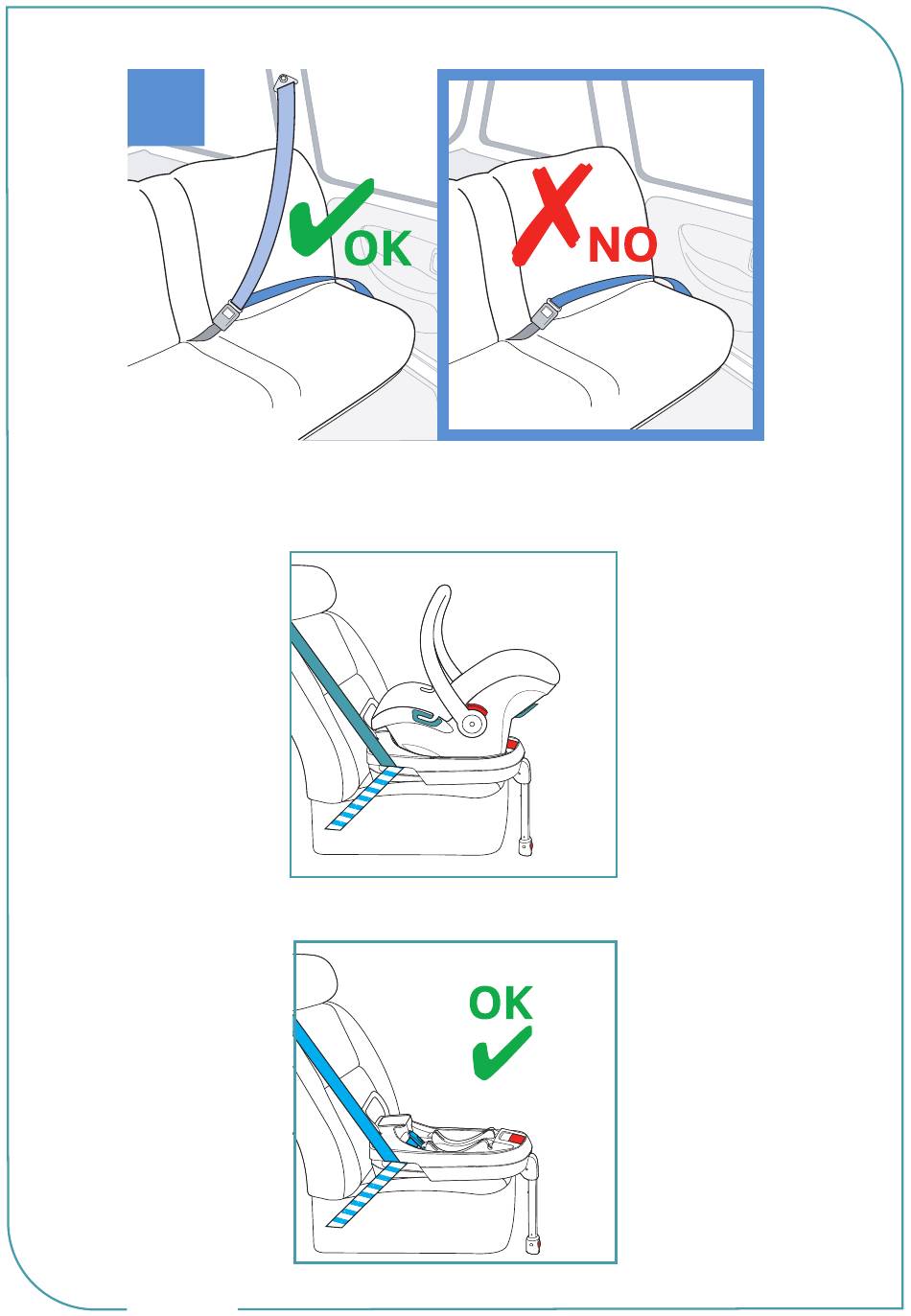 OK
NO
OK