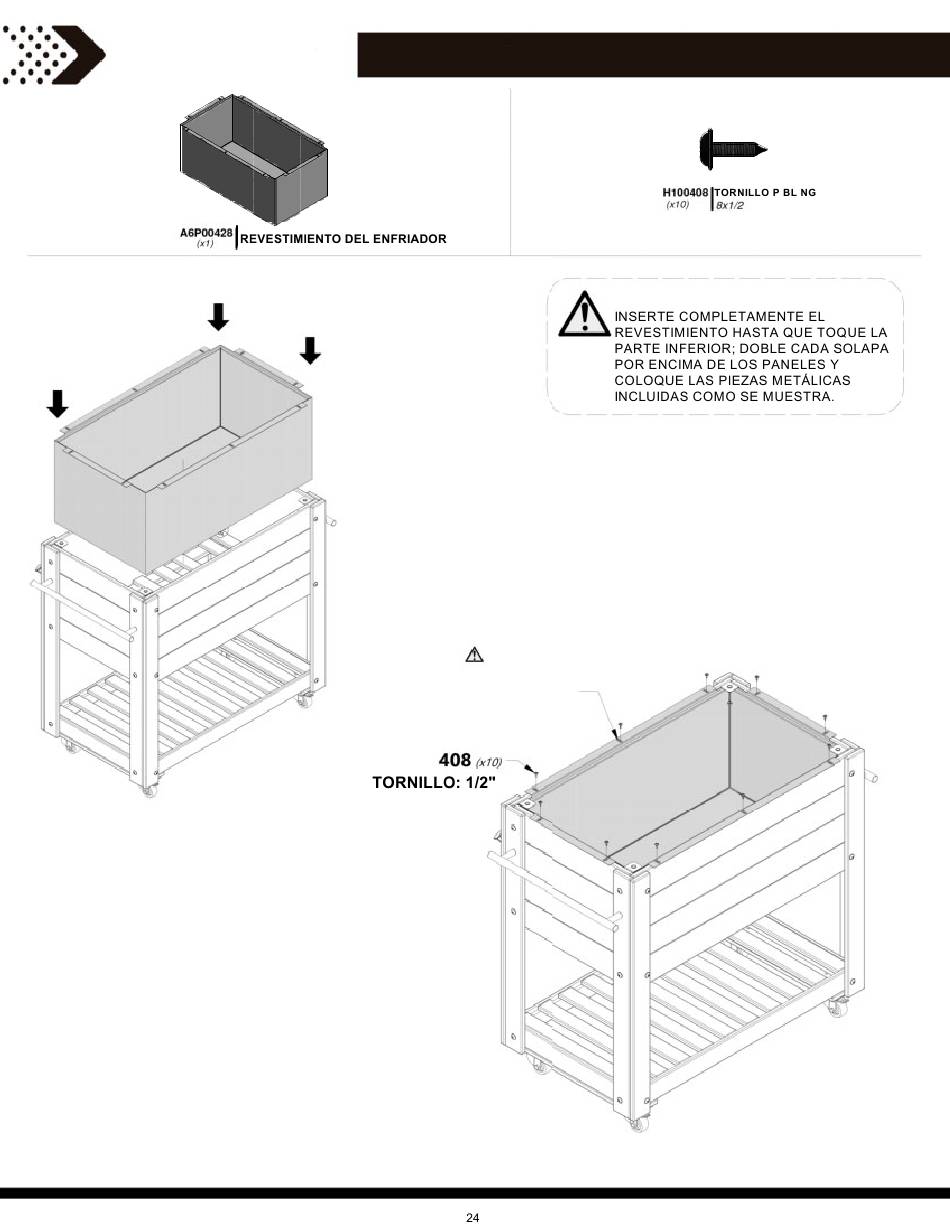 A6P00428 (x1) REVESTIMIENTO DEL ENFRIADOR

H100408 (x10) TORNILLO P BL NG 8x1/2

INSERTE COMPLETAMENTE EL REVESTIMIENTO HASTA QUE TOQUE LA PARTE INFERIOR; DOBLE CADA SOLAPA POR ENCIMA DE LOS PANELES Y COLOQUE LAS PIEZAS METÁLICAS INCLUIDAS COMO SE MUESTRA.

408 (x10)
TORNILLO: 1/2"

24