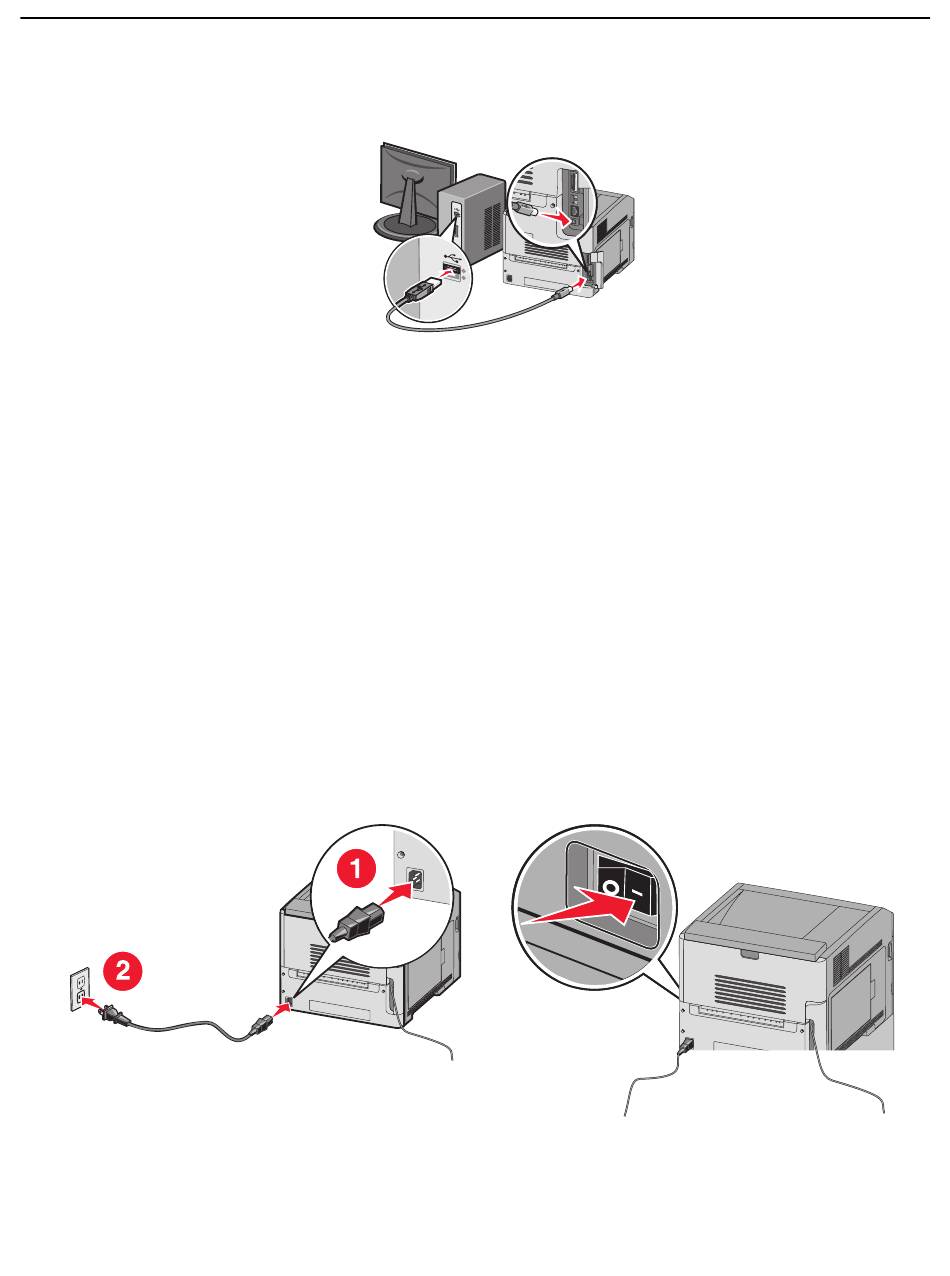 1

2