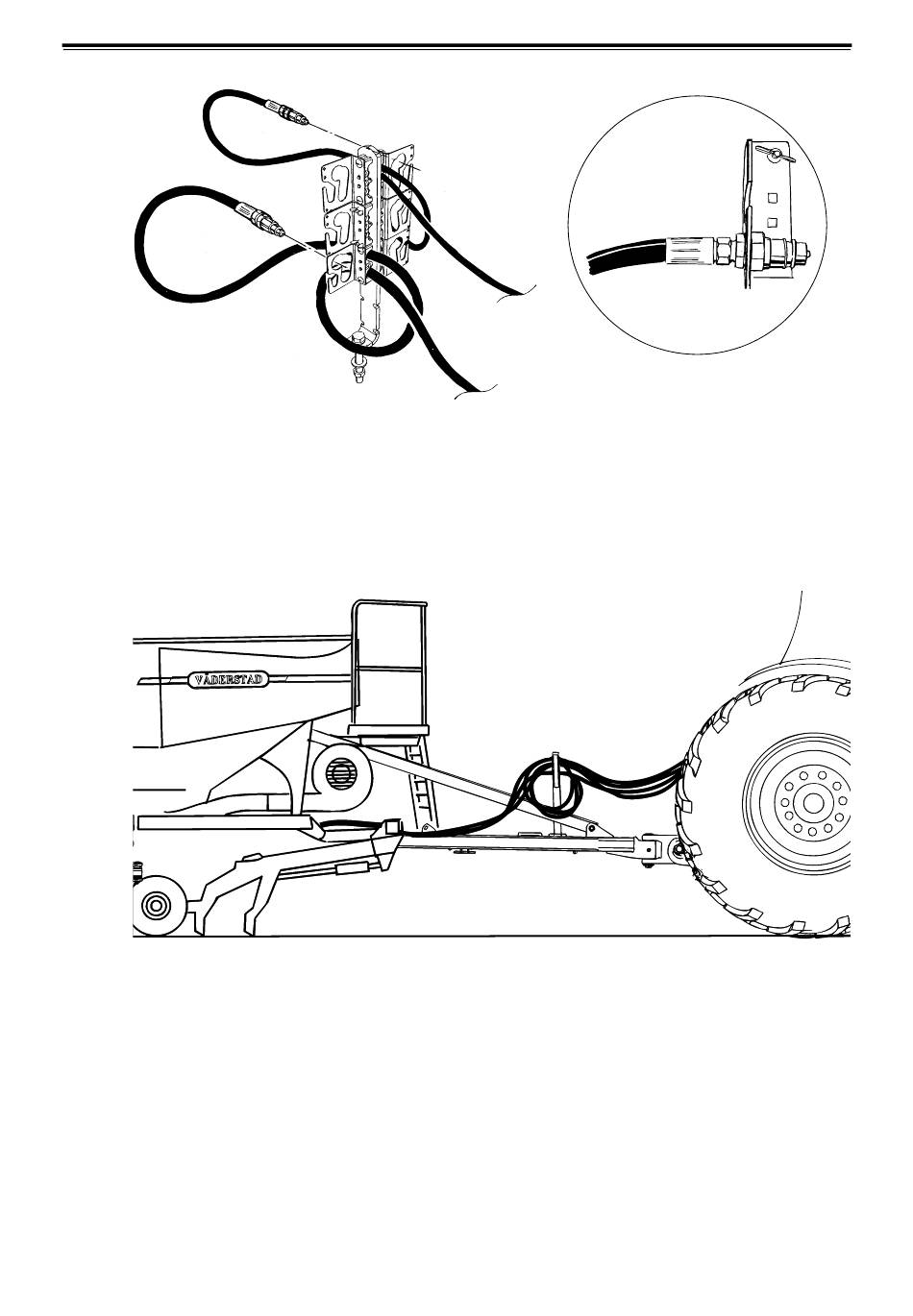 VÄDERSTAD