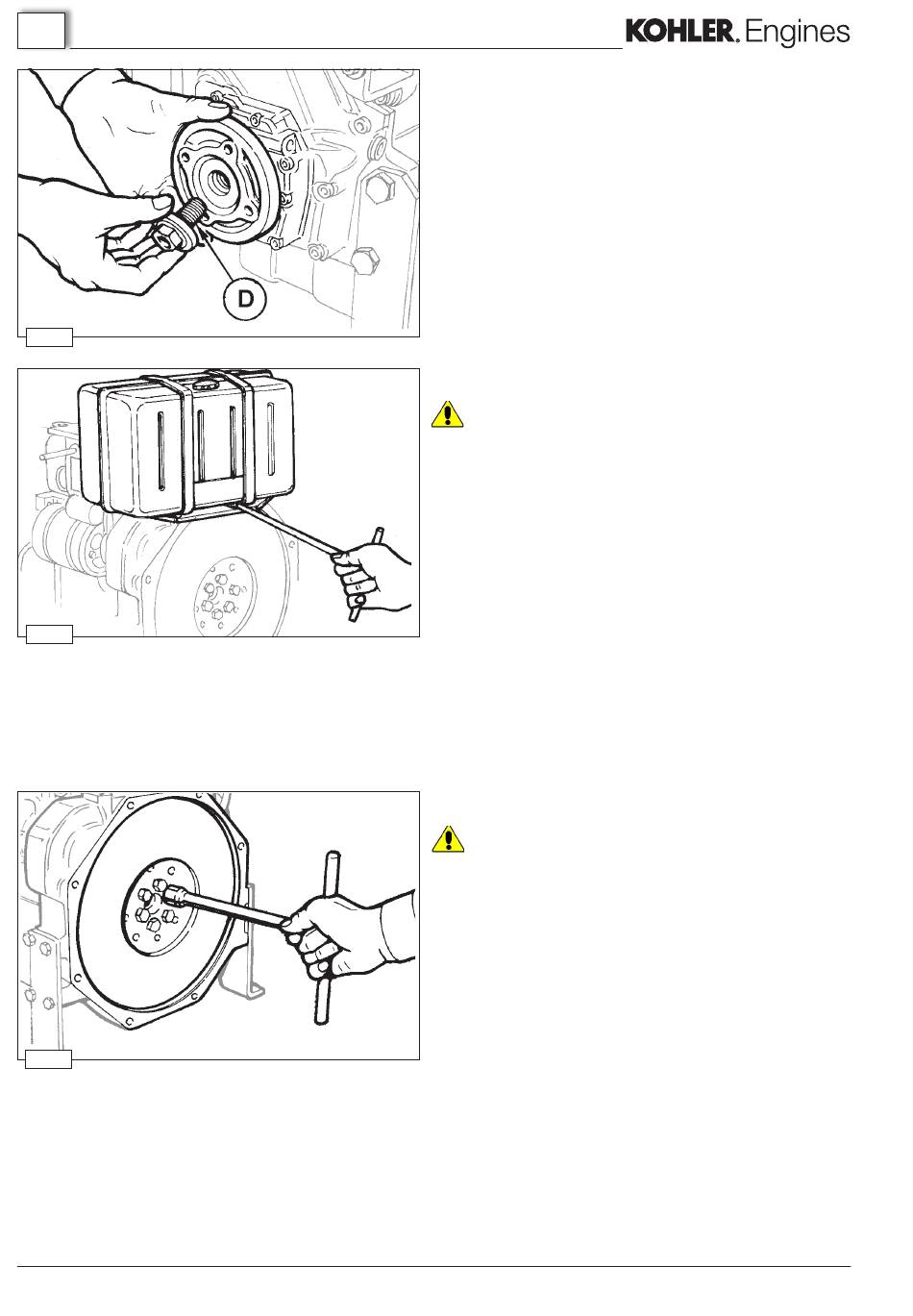 KOHLER. Engines

D