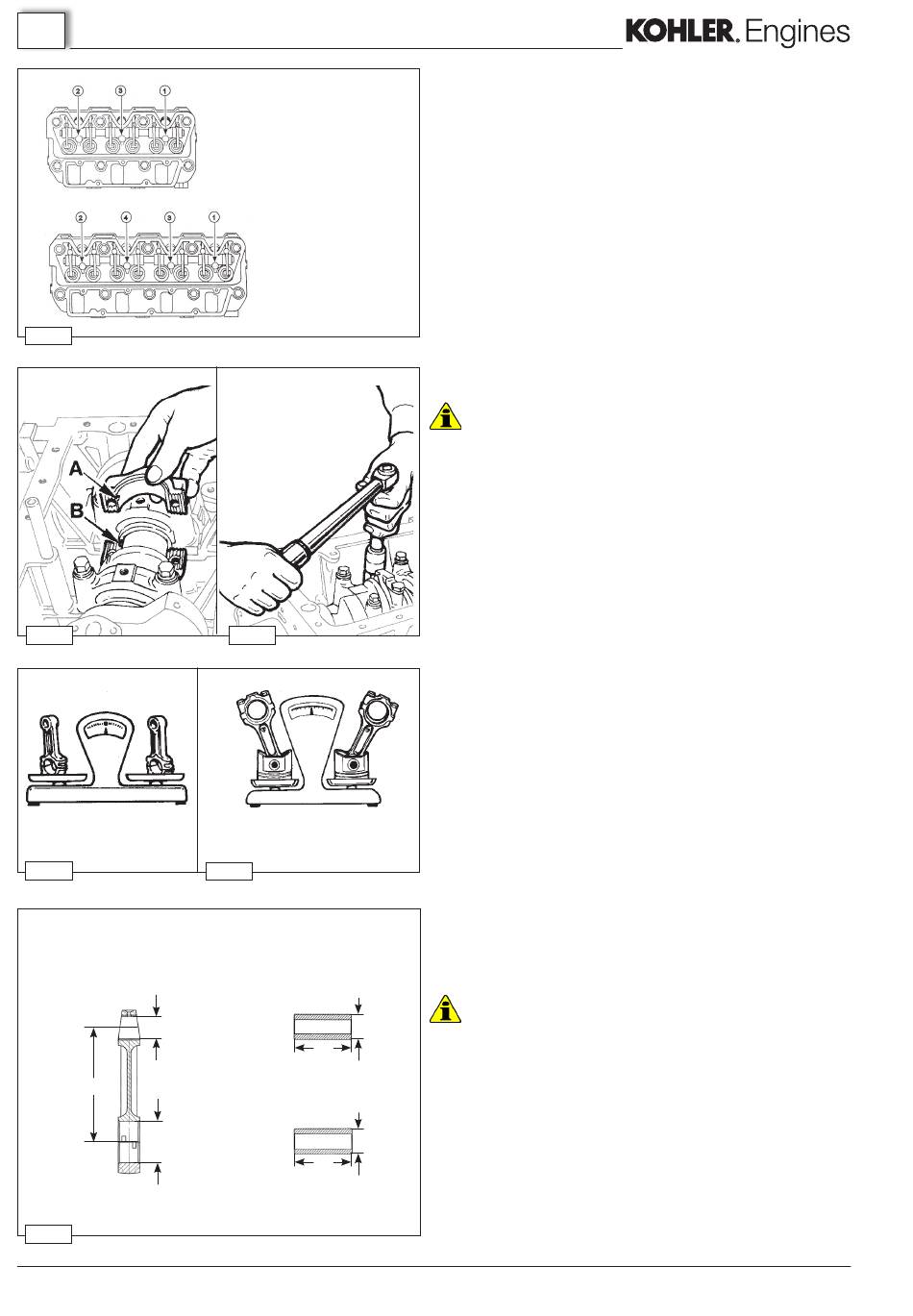 KOHLER. Engines

2 3 1

2 4 3 1

A

B