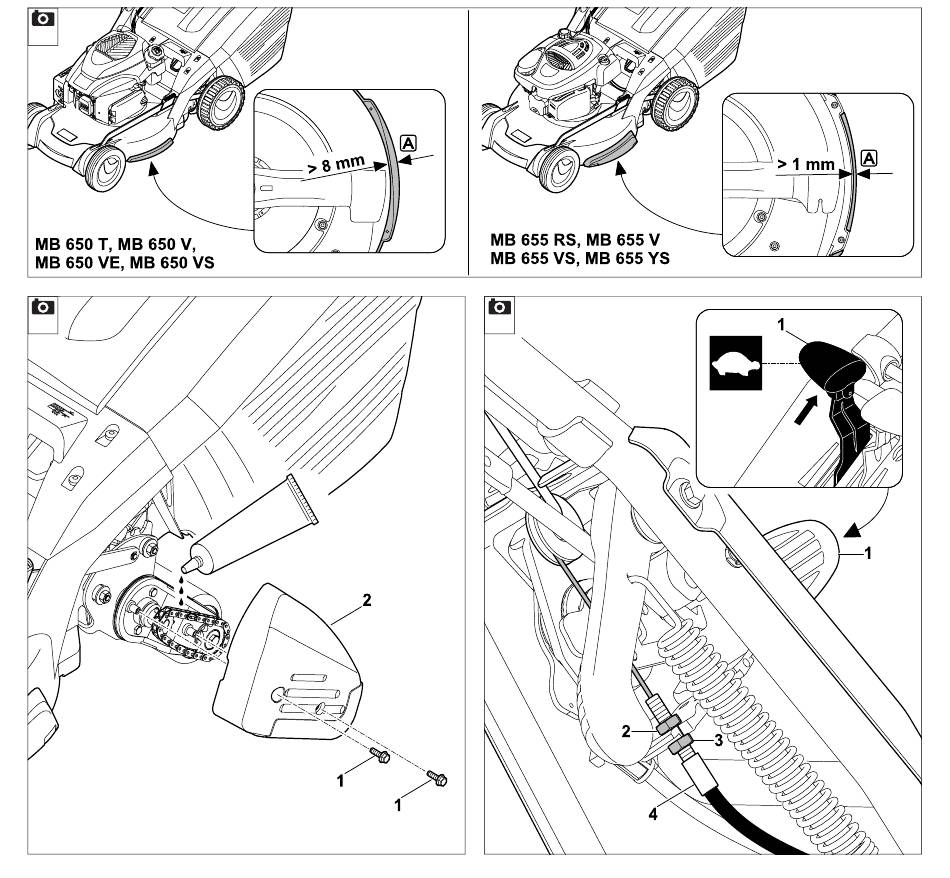 > 8 mm
A
MB 650 T, MB 650 V, MB 650 VE, MB 650 VS

> 1 mm
A
MB 655 RS, MB 655 V MB 655 VS, MB 655 YS

2
1
1

1
1
2
3
4