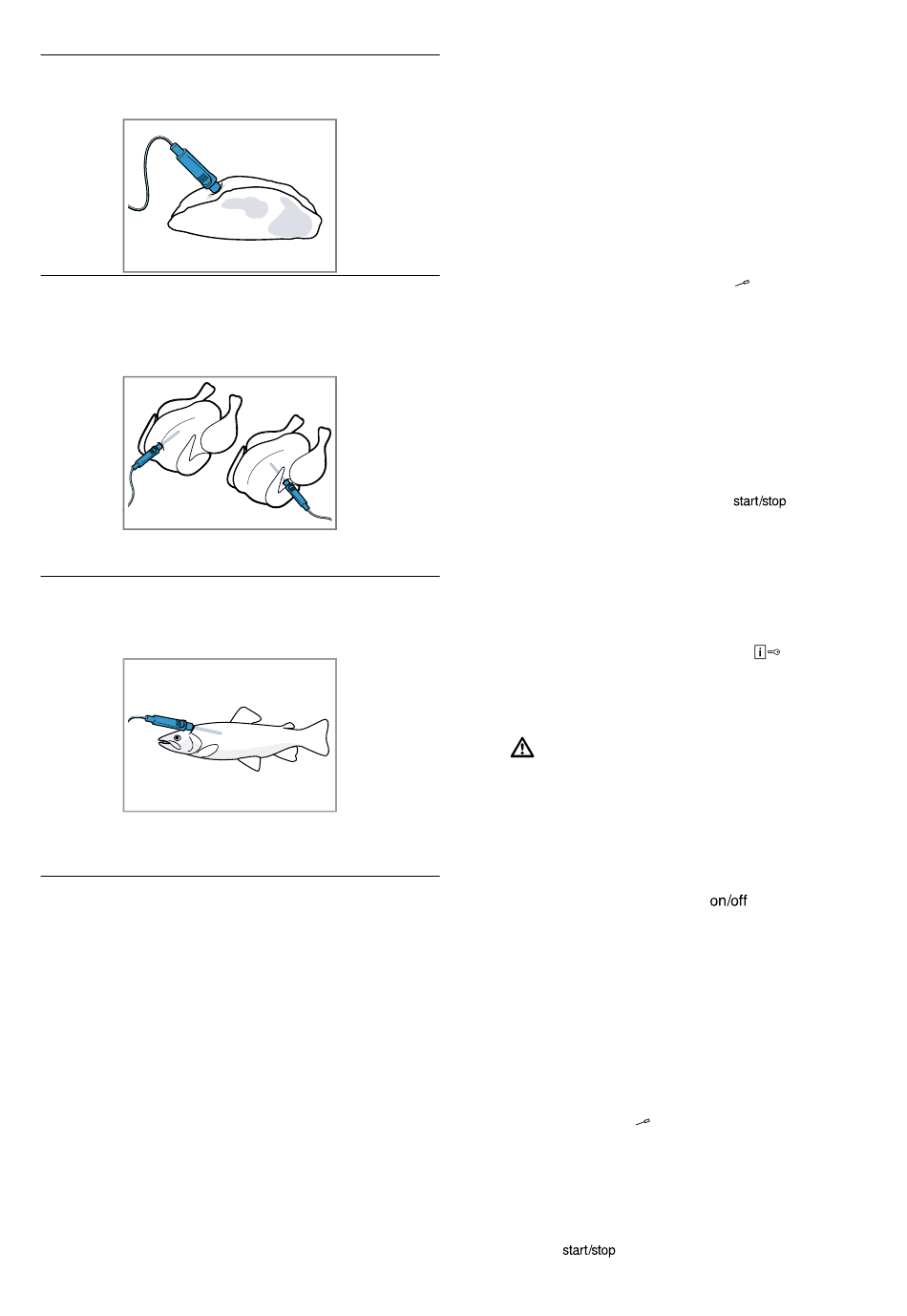 start/stop

on/off

start/stop