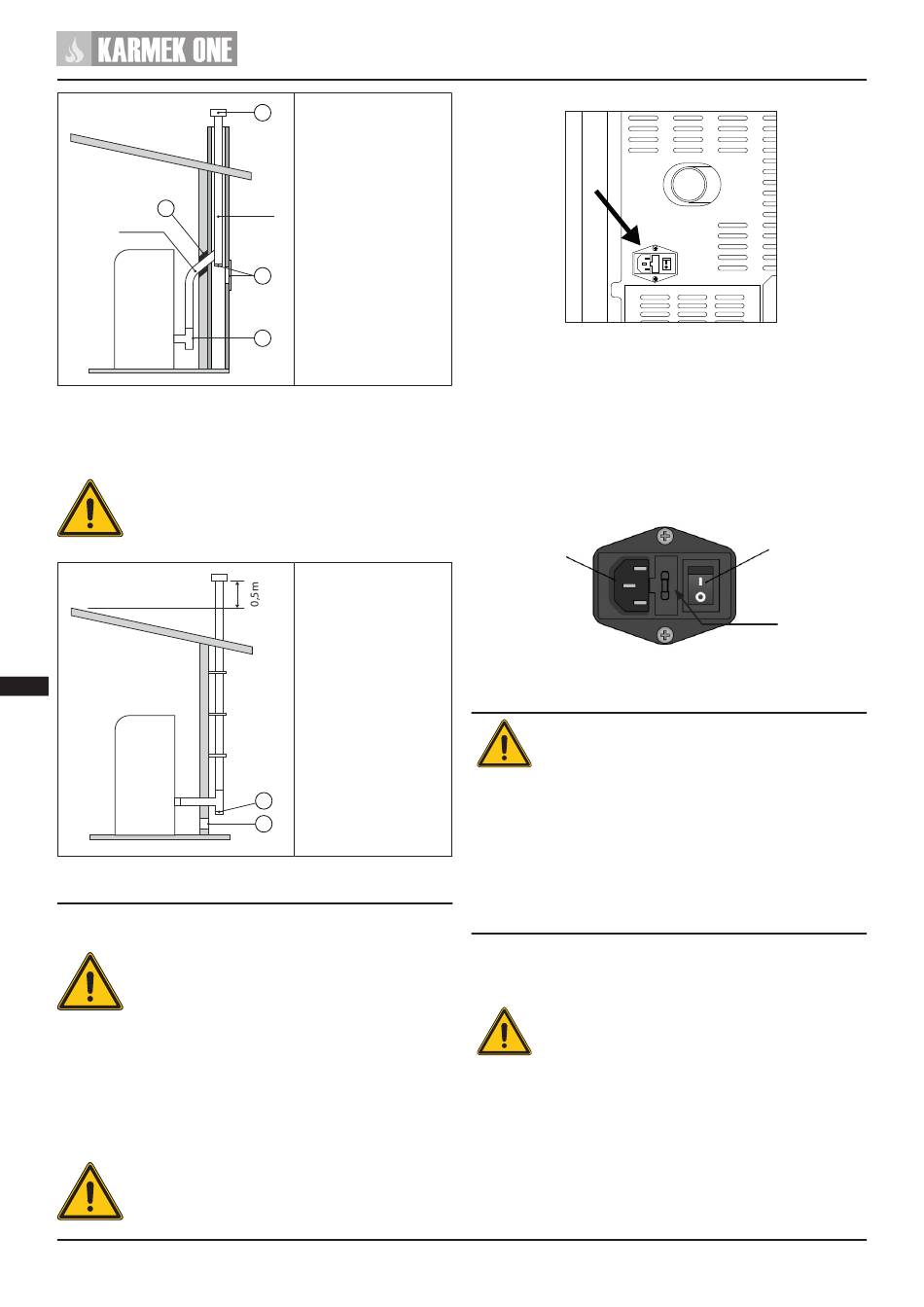 KARMEK ONE

0,5 m