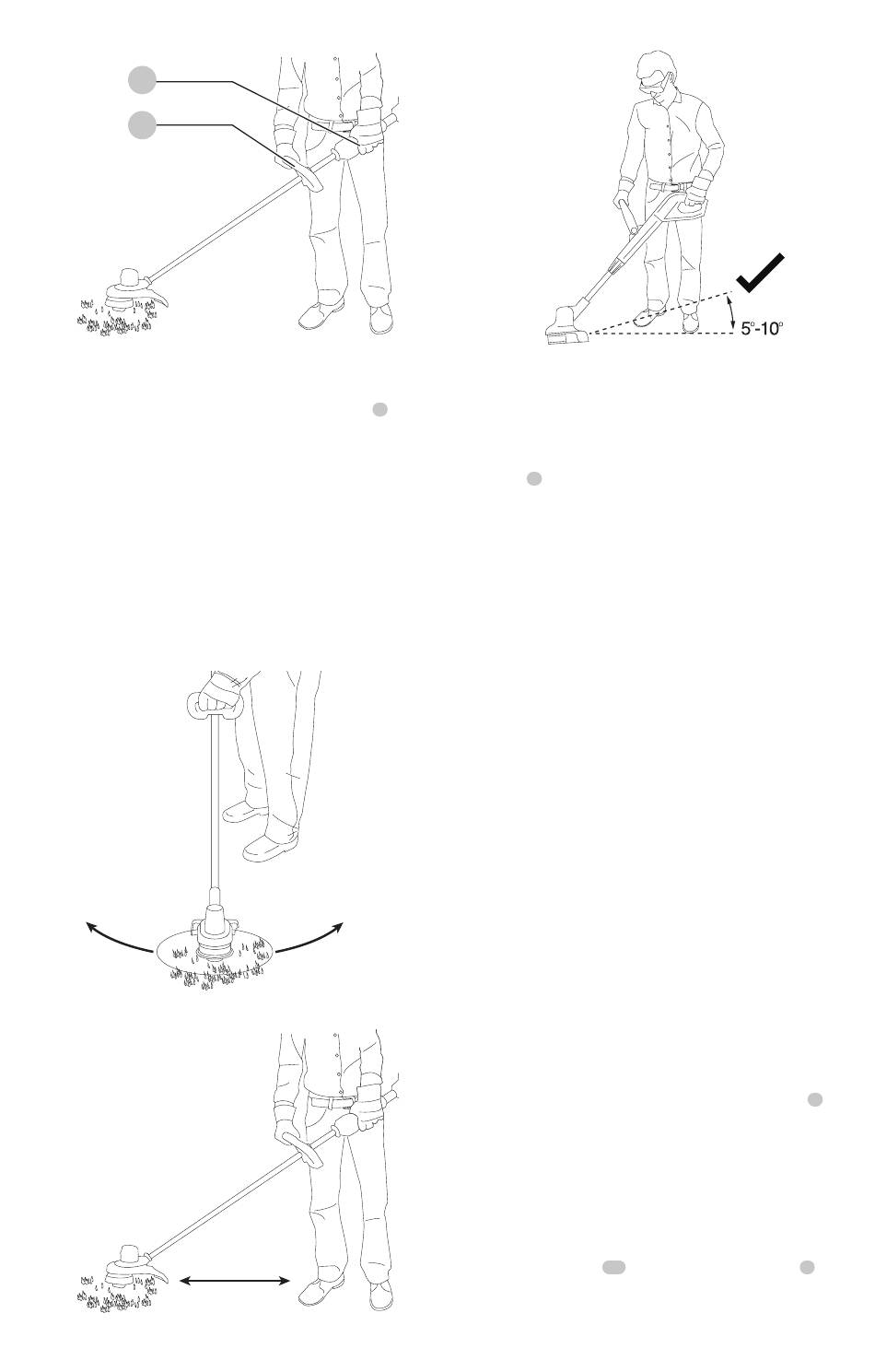 5°-10°