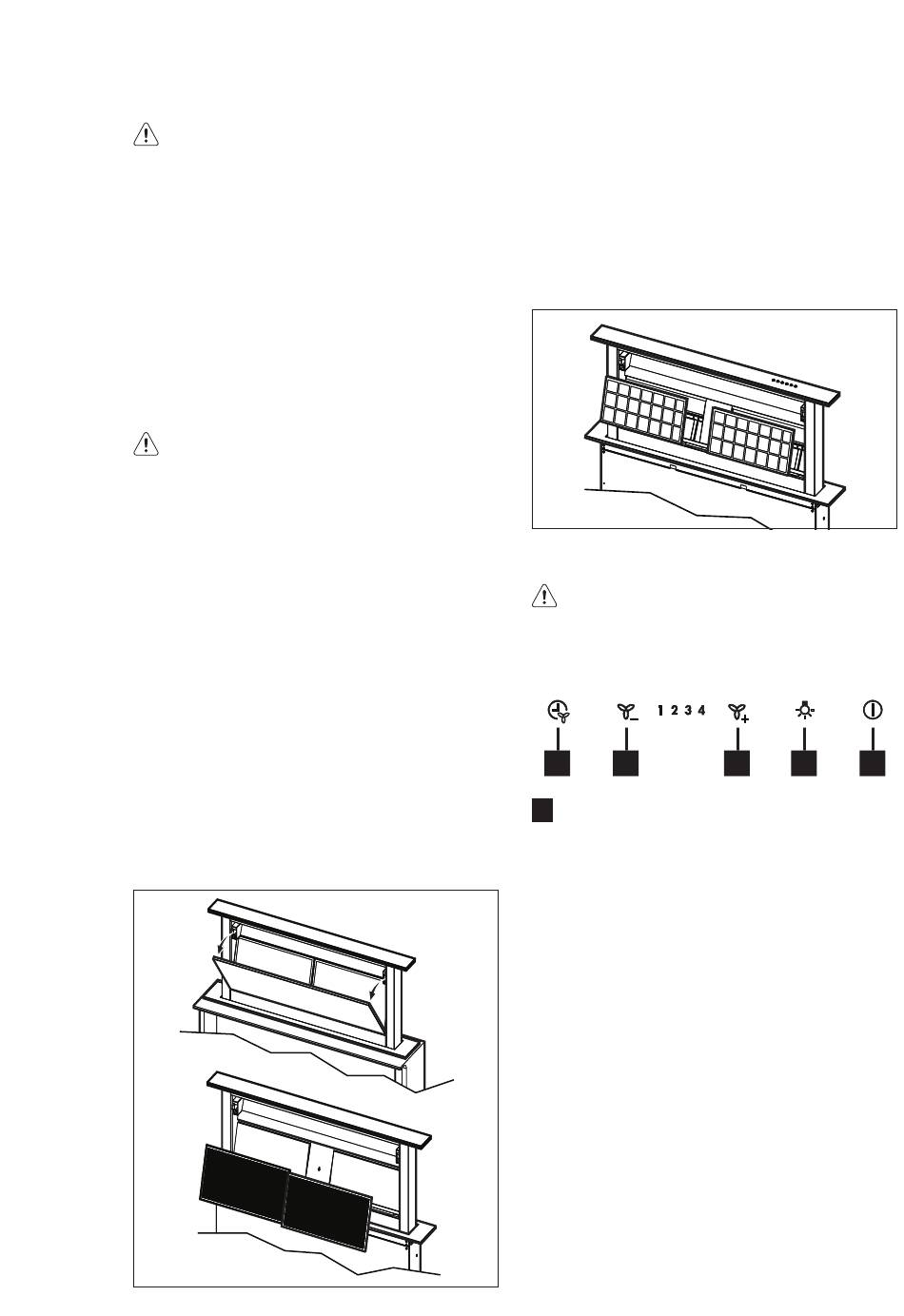 1 2 3 4