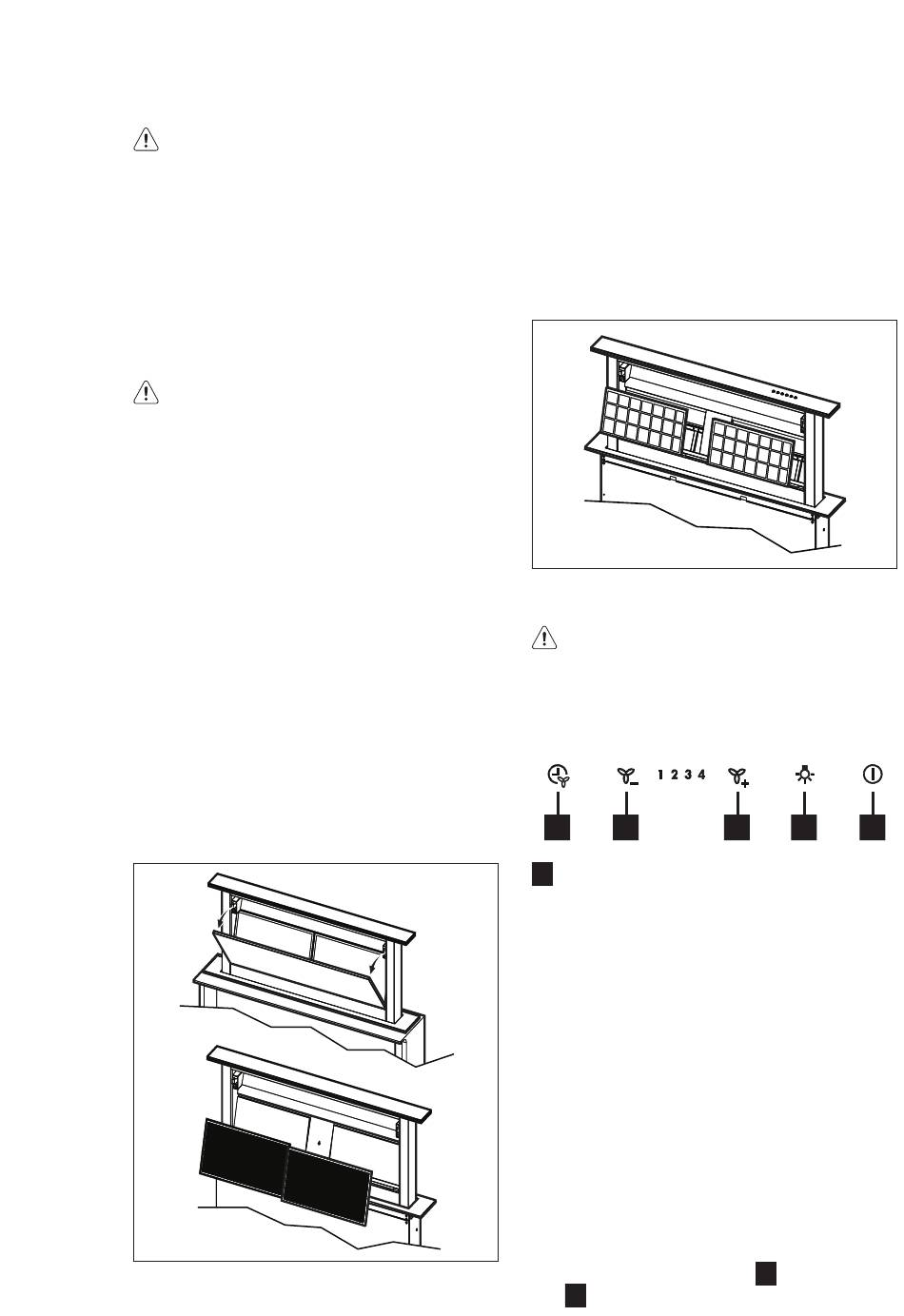 1 2 3 4