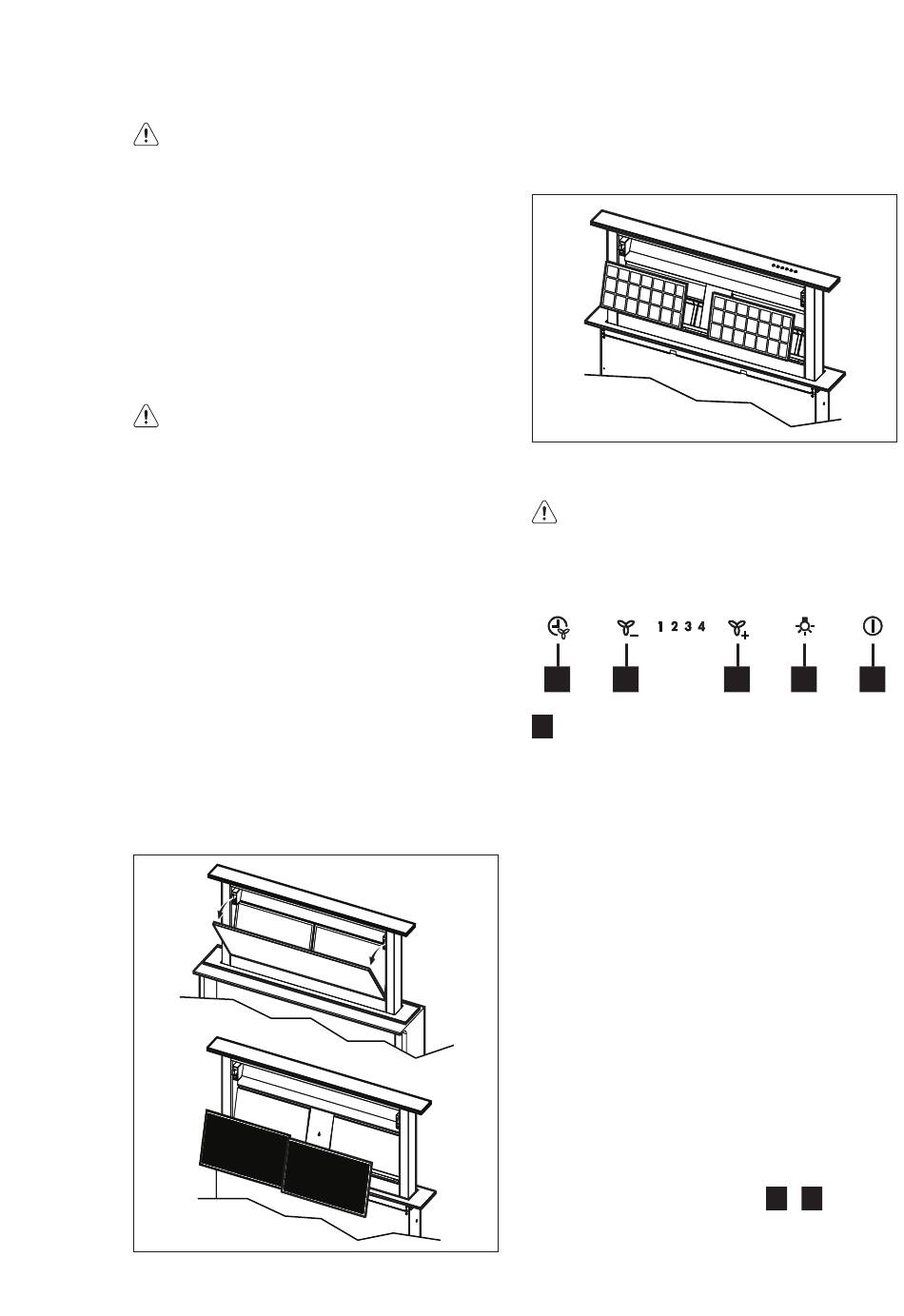 1 2 3 4