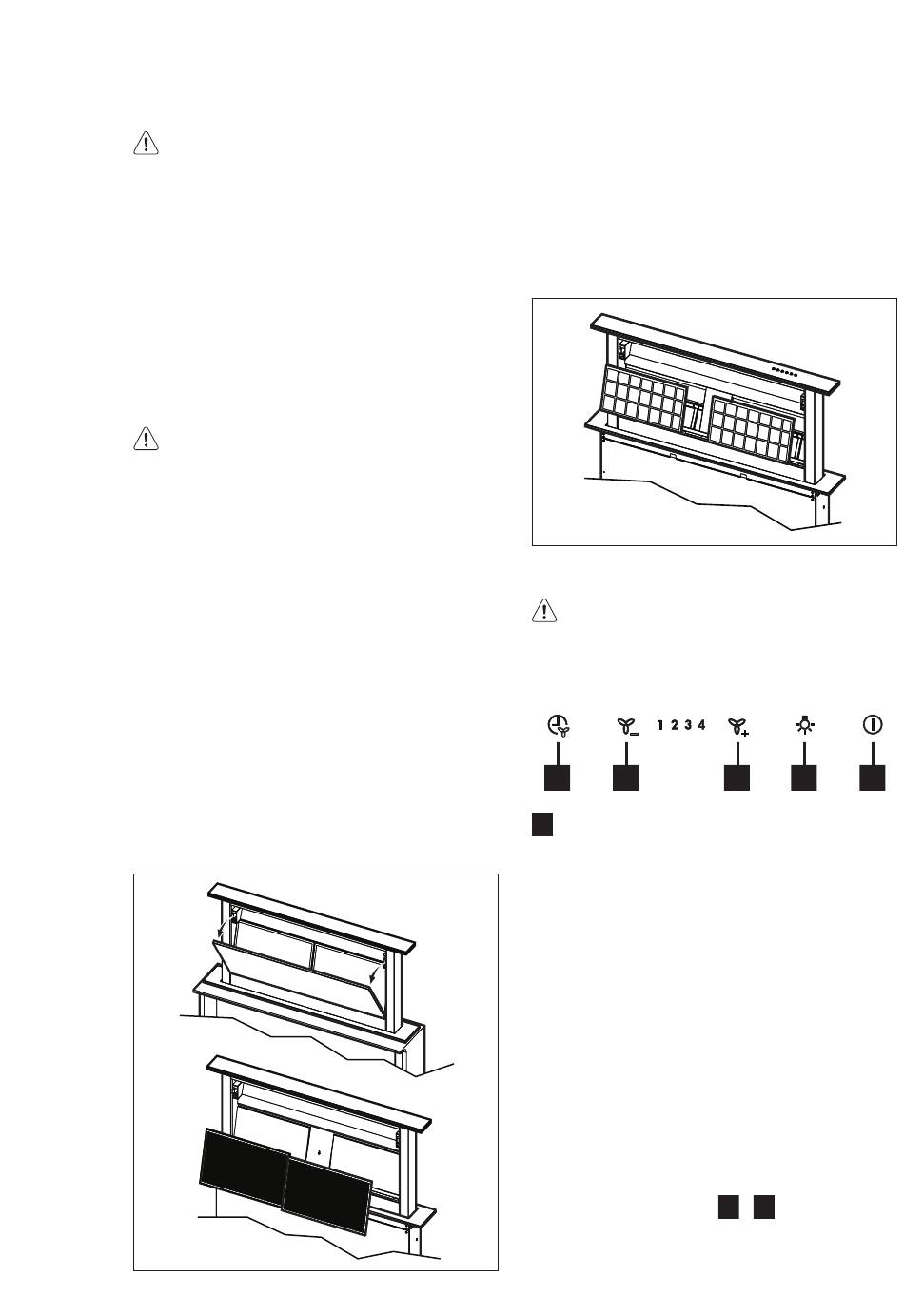 1 2 3 4