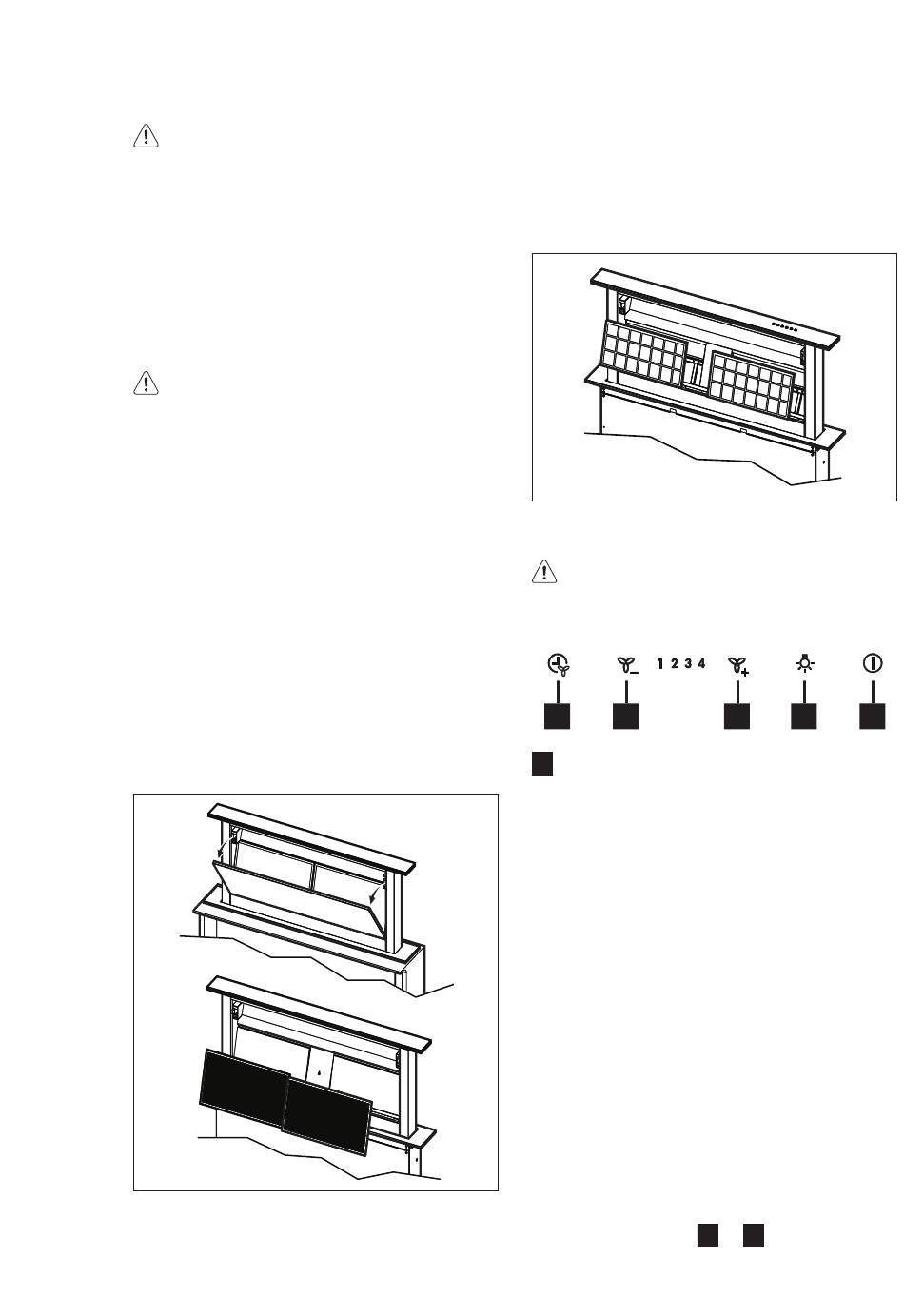 1 2 3 4