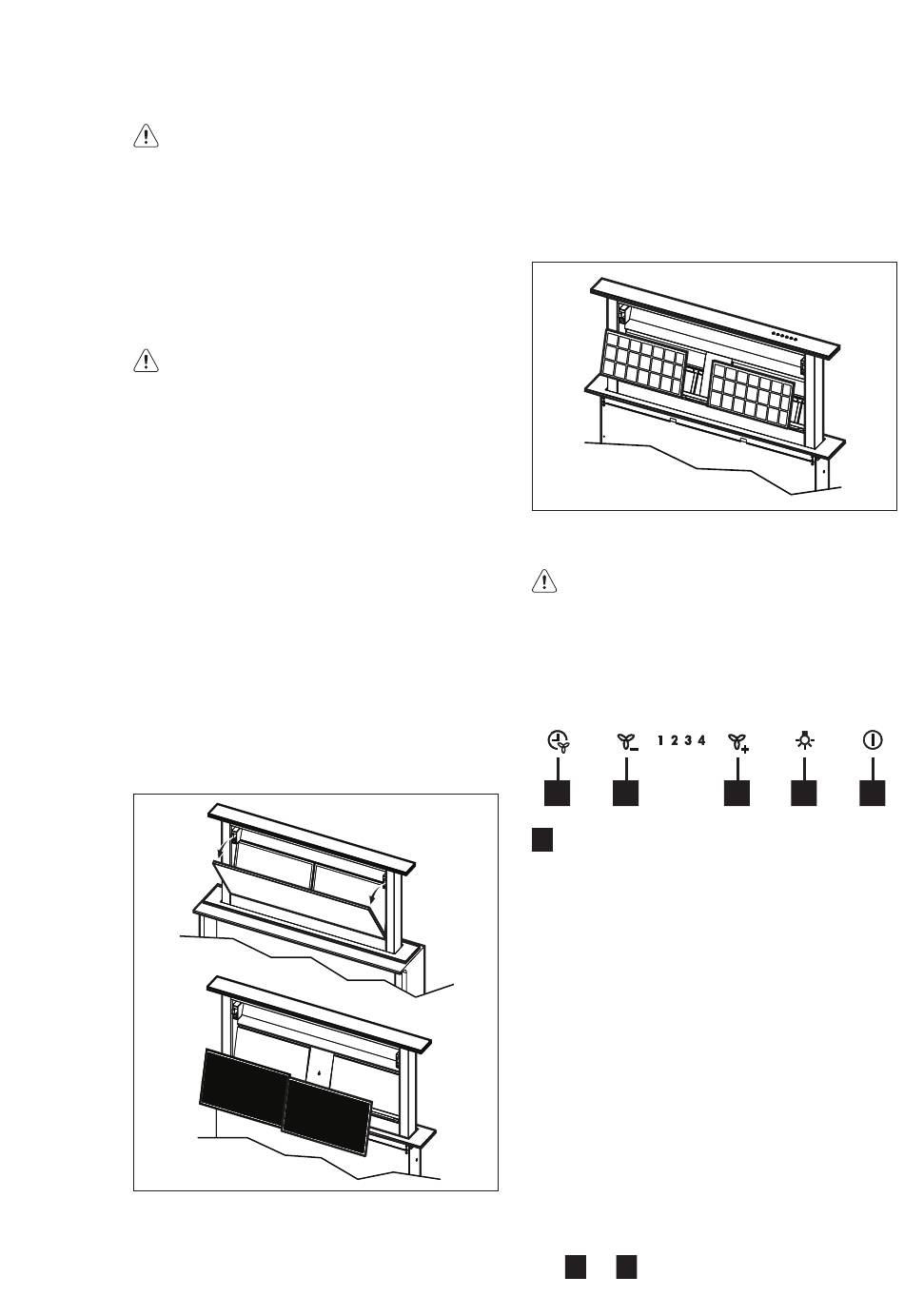 1 2 3 4