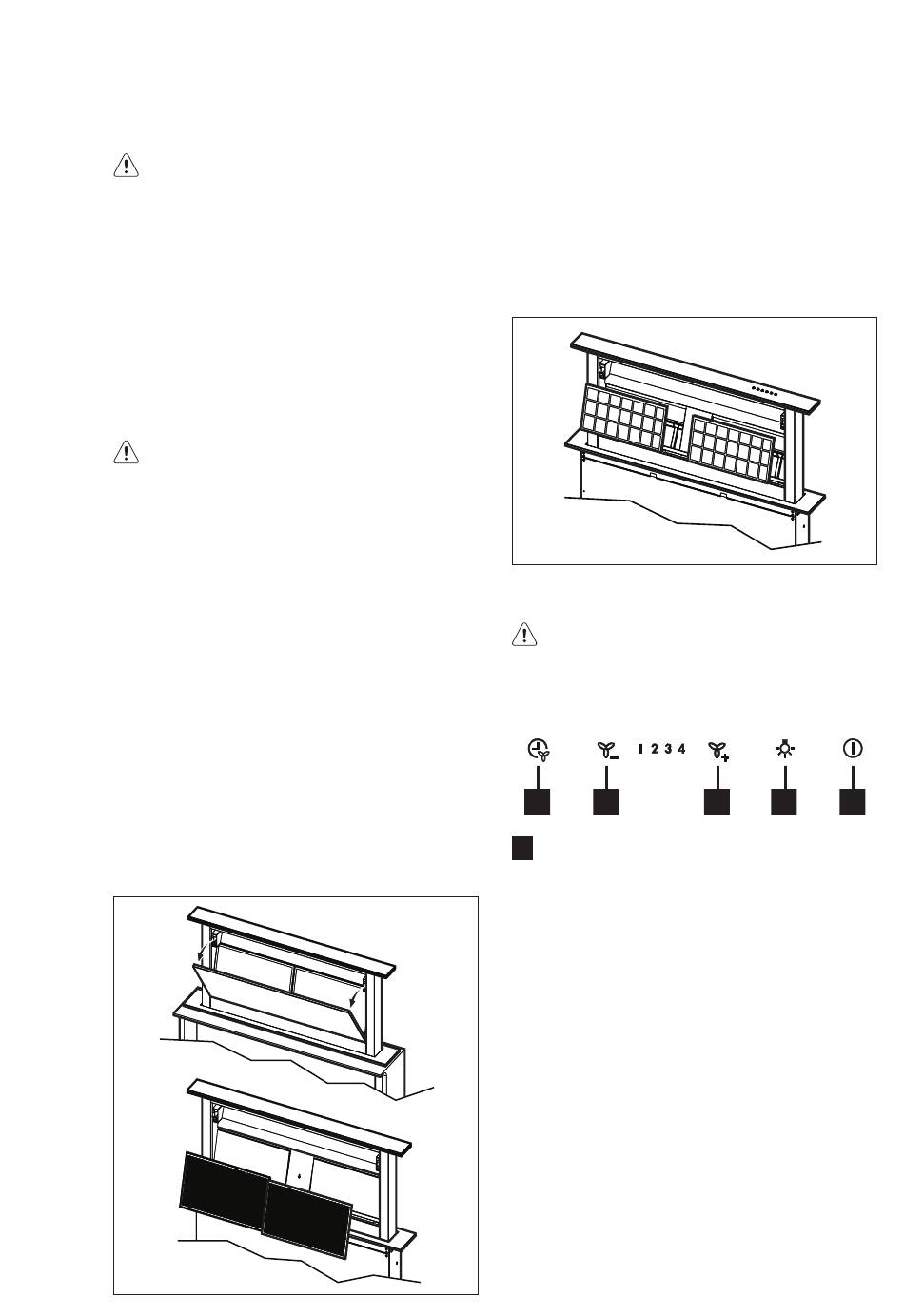 1 2 3 4