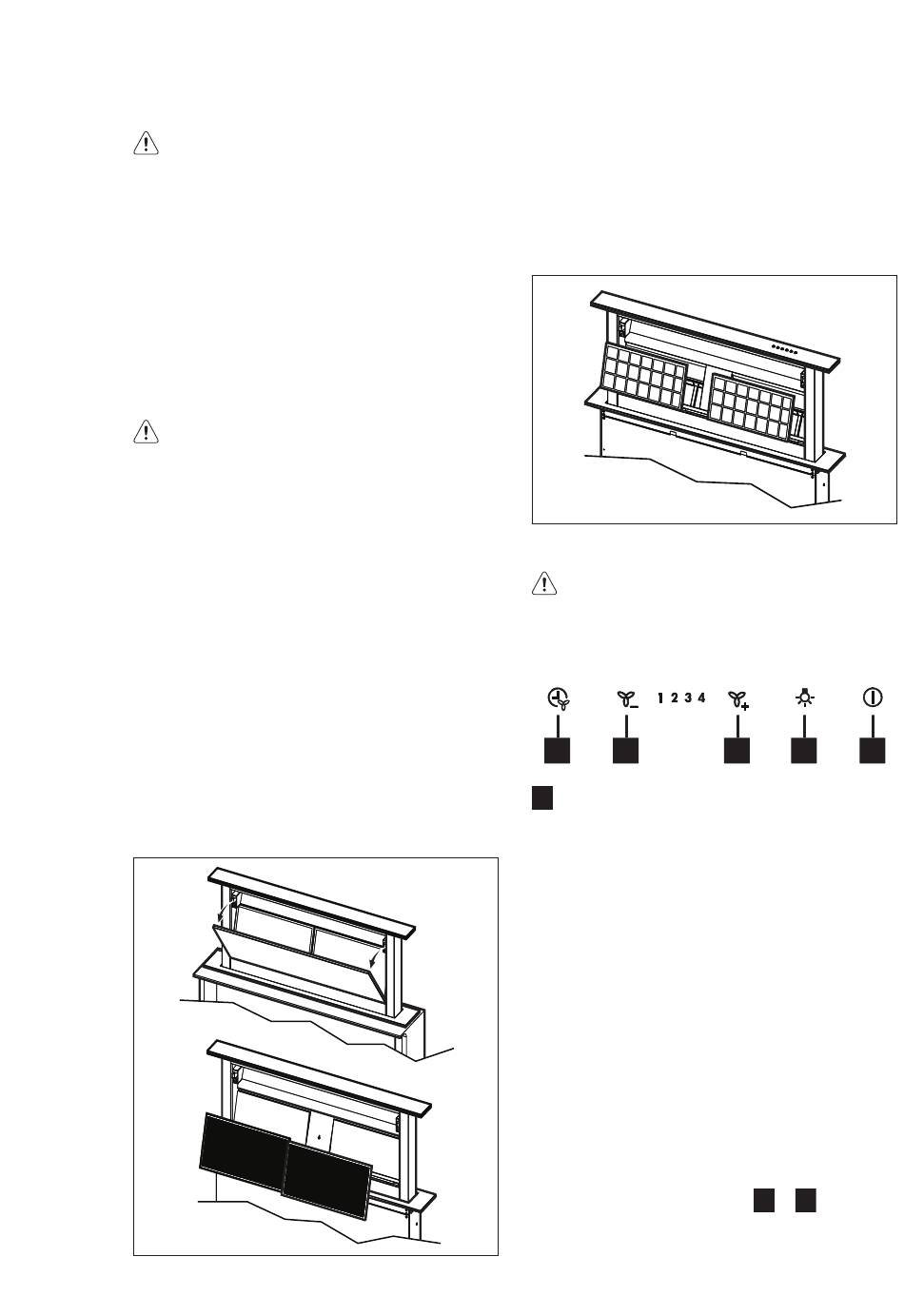 1 2 3 4