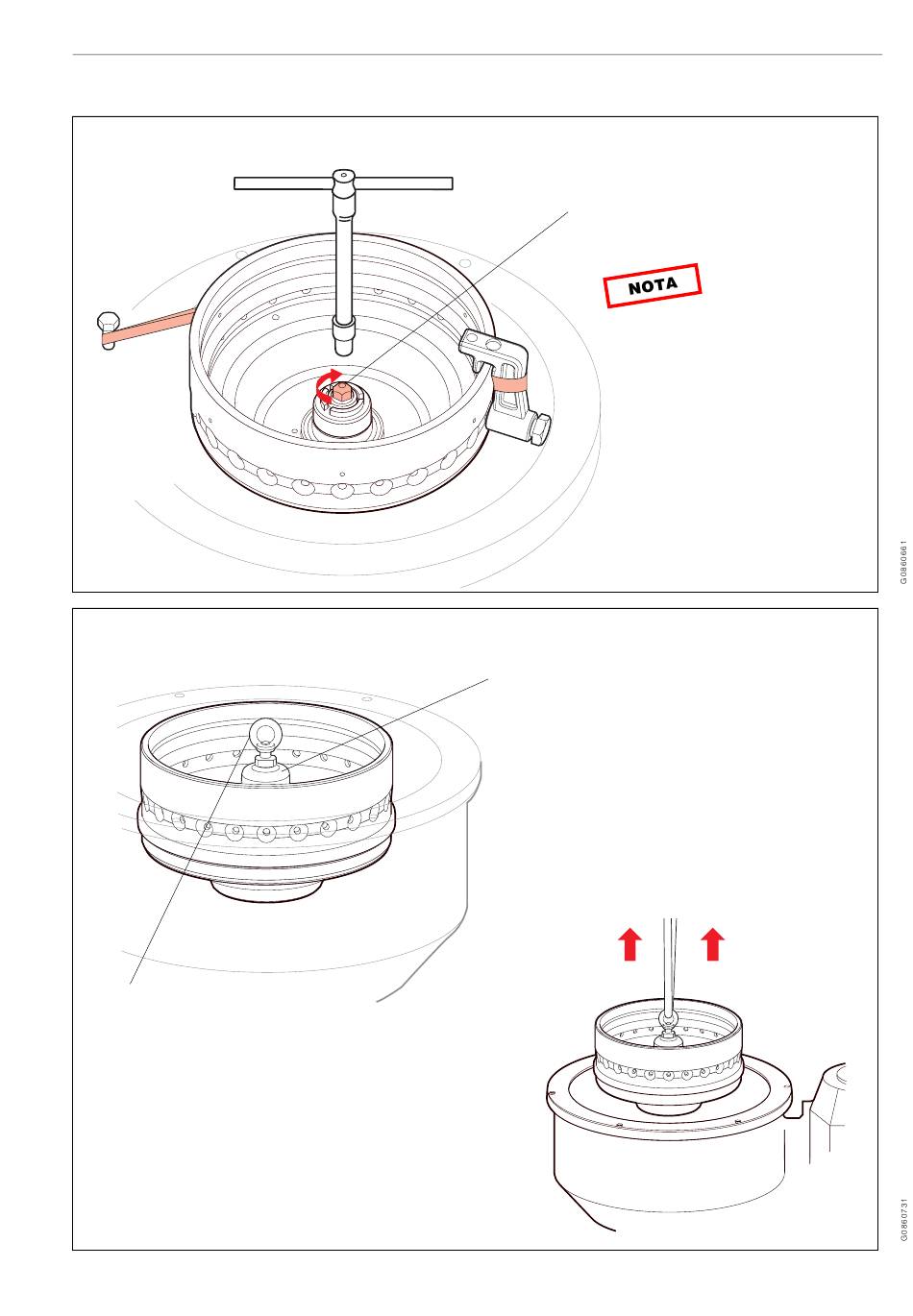 NOTA

G0860661

G0860731