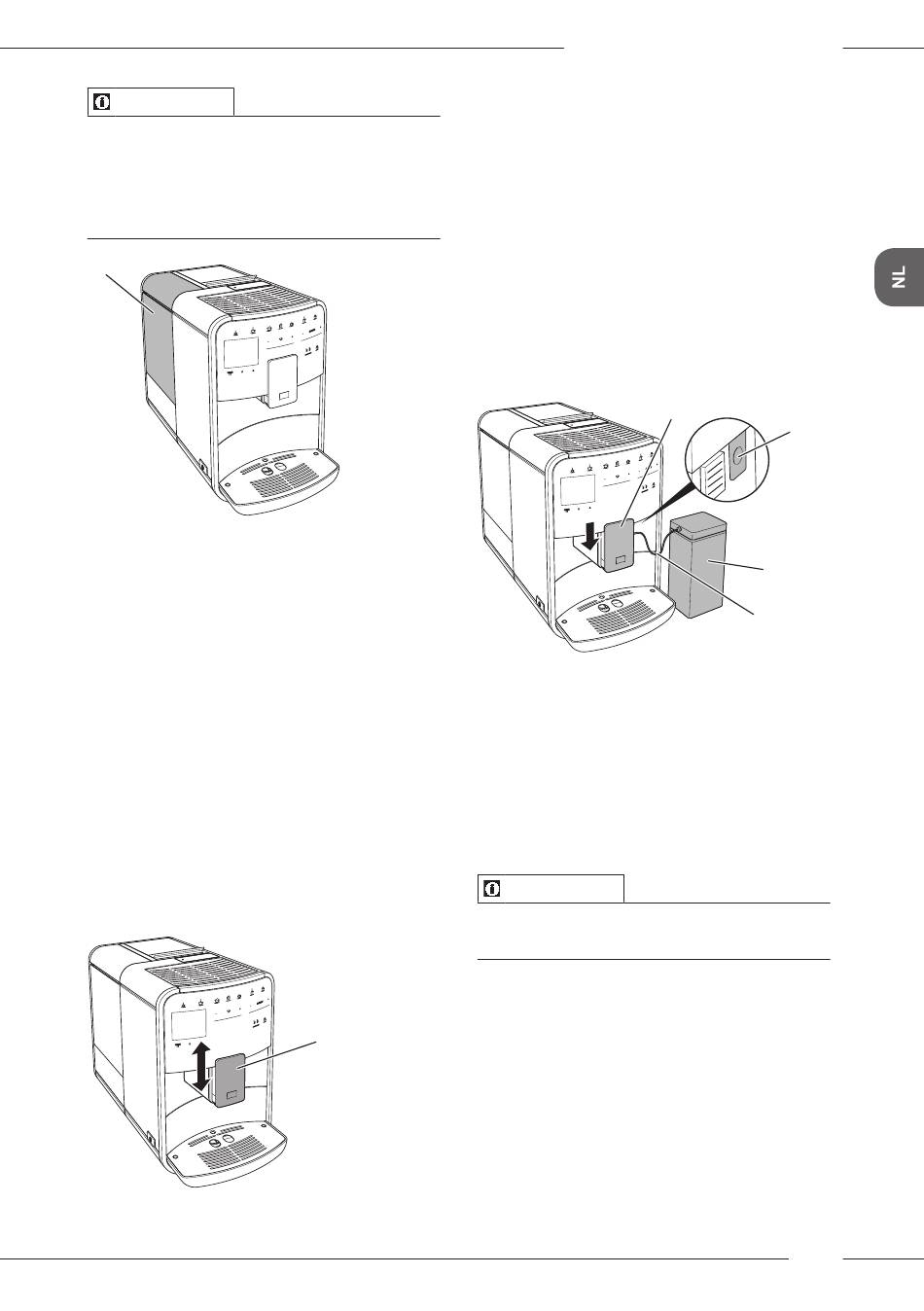 NL