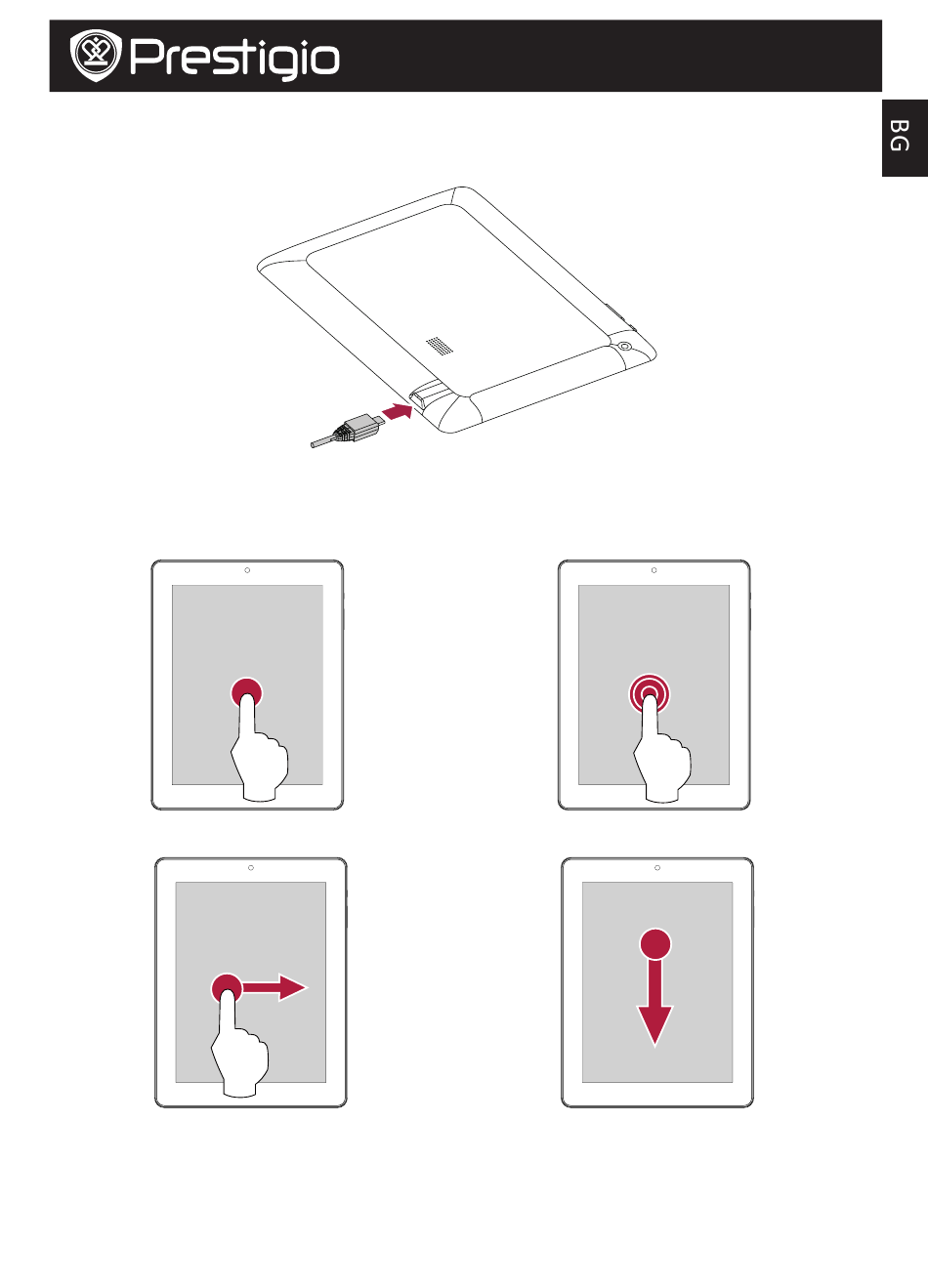 Prestigio

BG