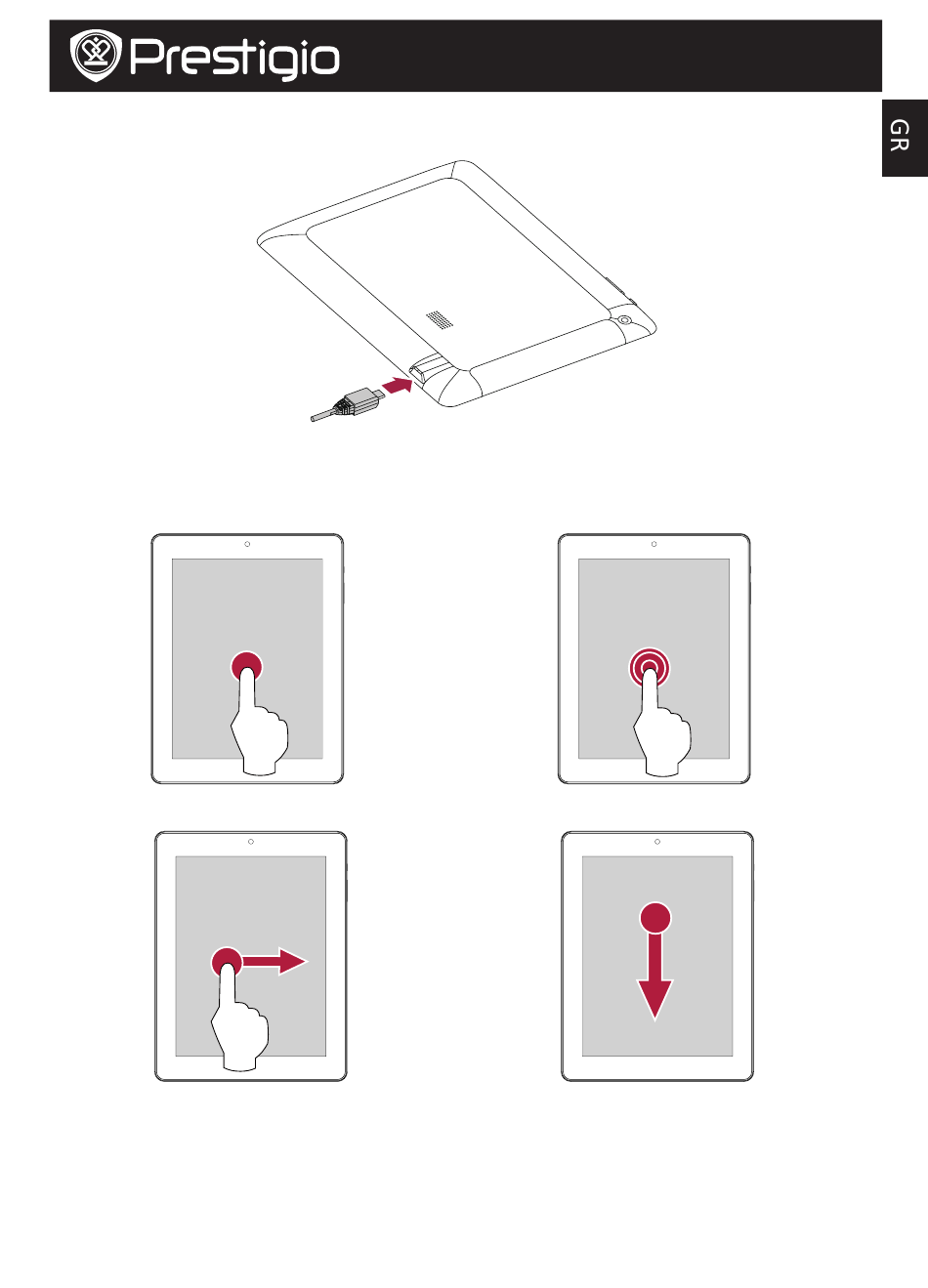 Prestigio

GR