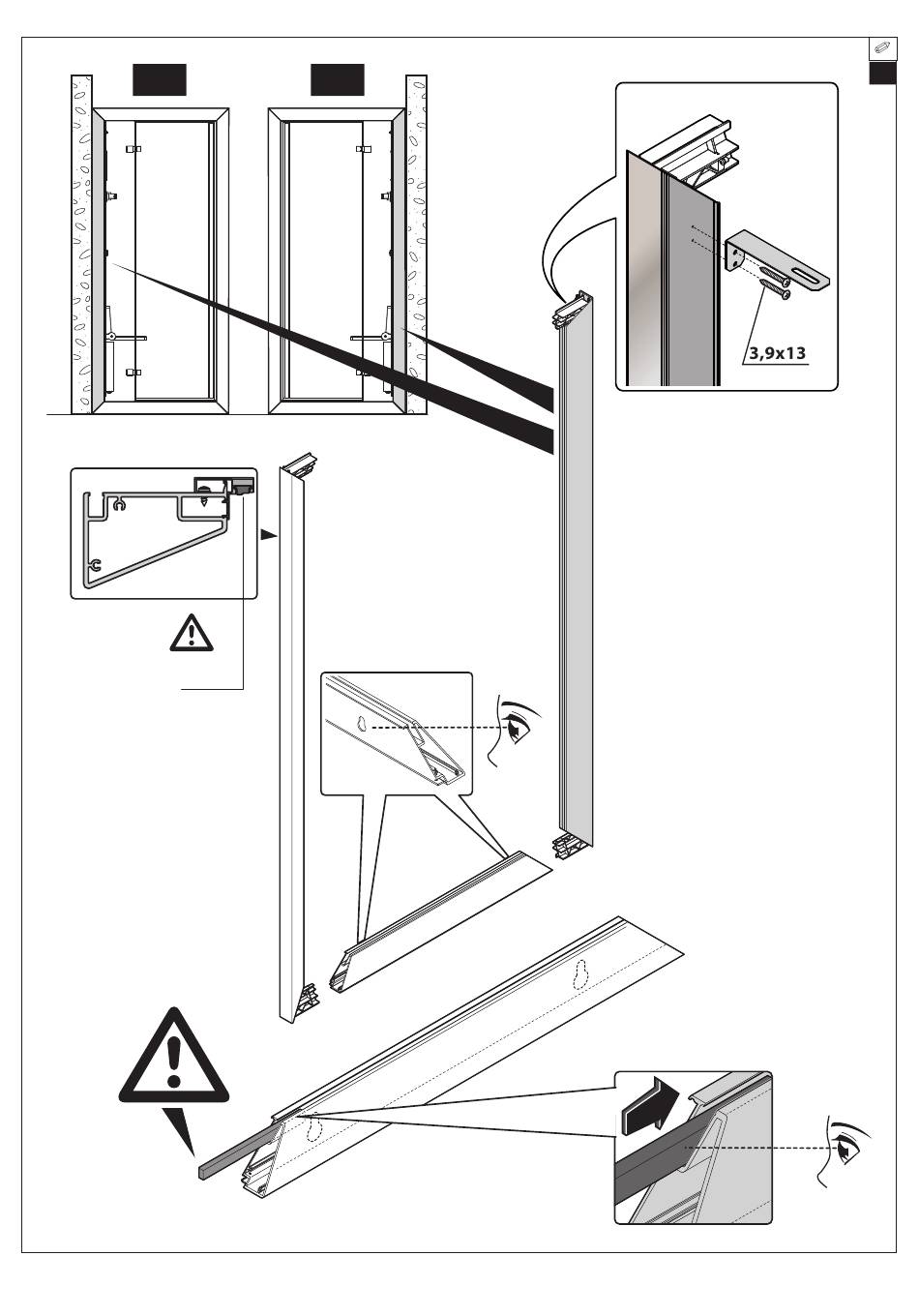 3,9x13