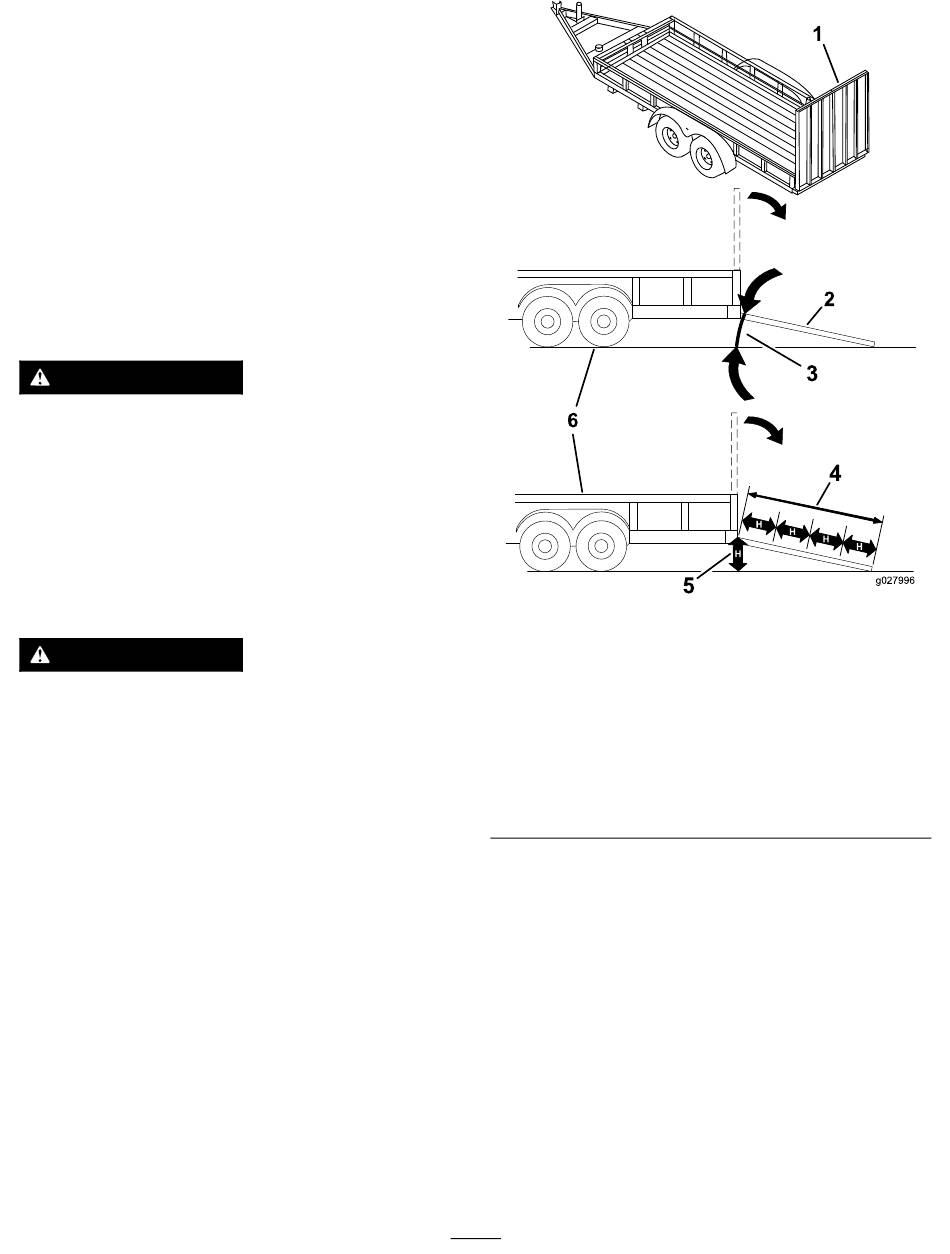 1
2
3
6
4
H
H
H
H
H
5
g027996