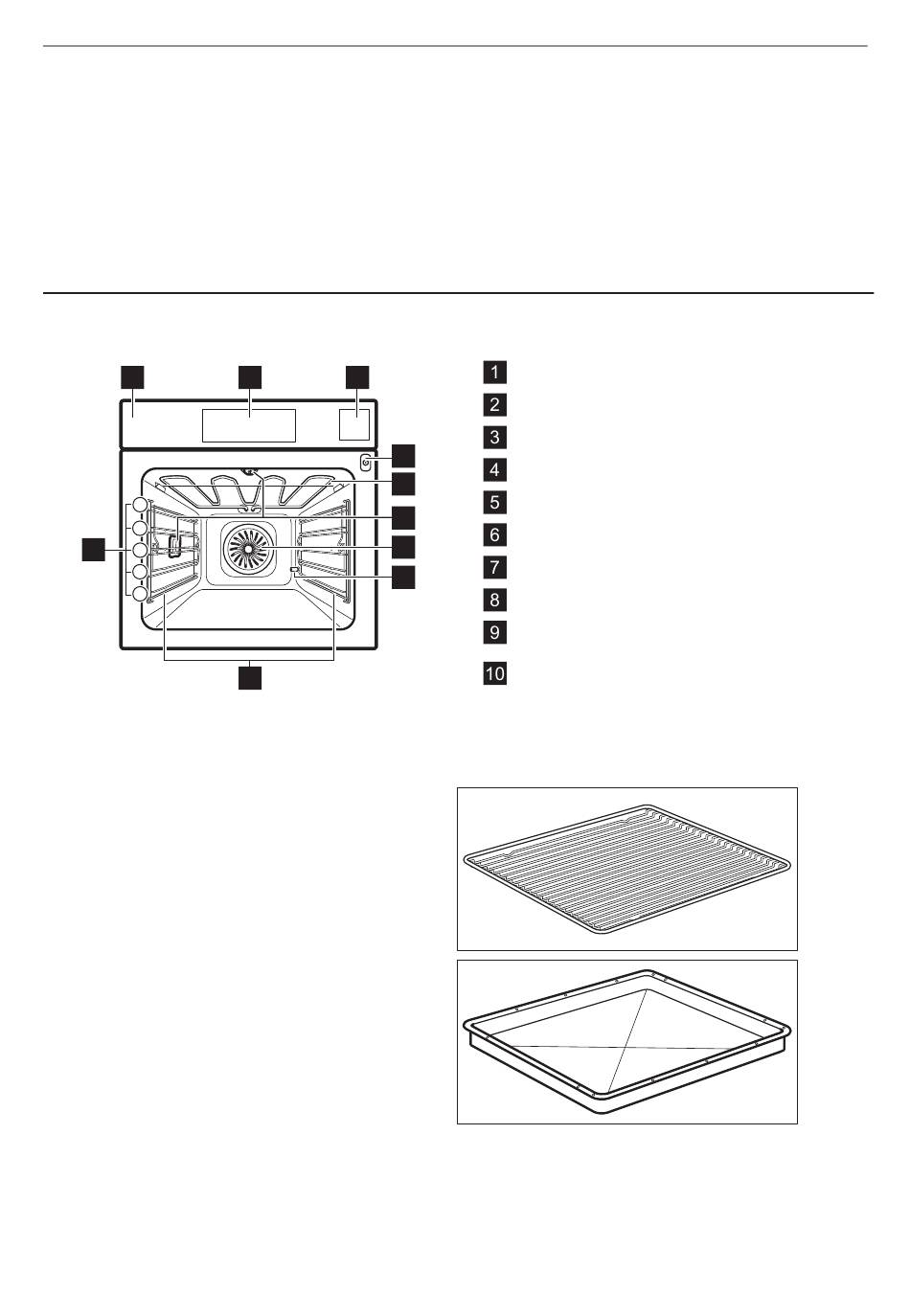 1
2
3
4
5
6
7
8
9
10