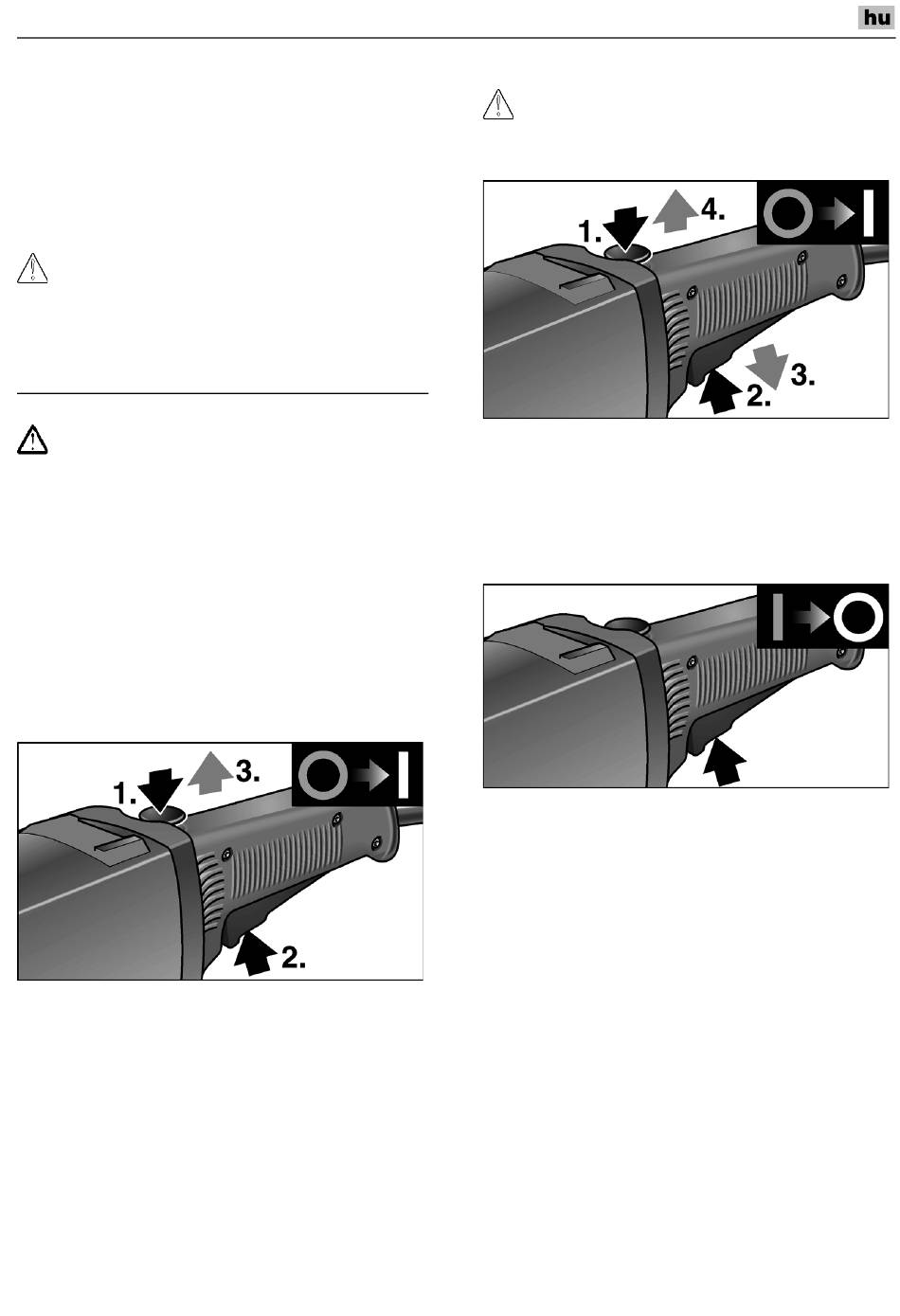 hu

1.
3.
2.

1.
4.
3.
2.