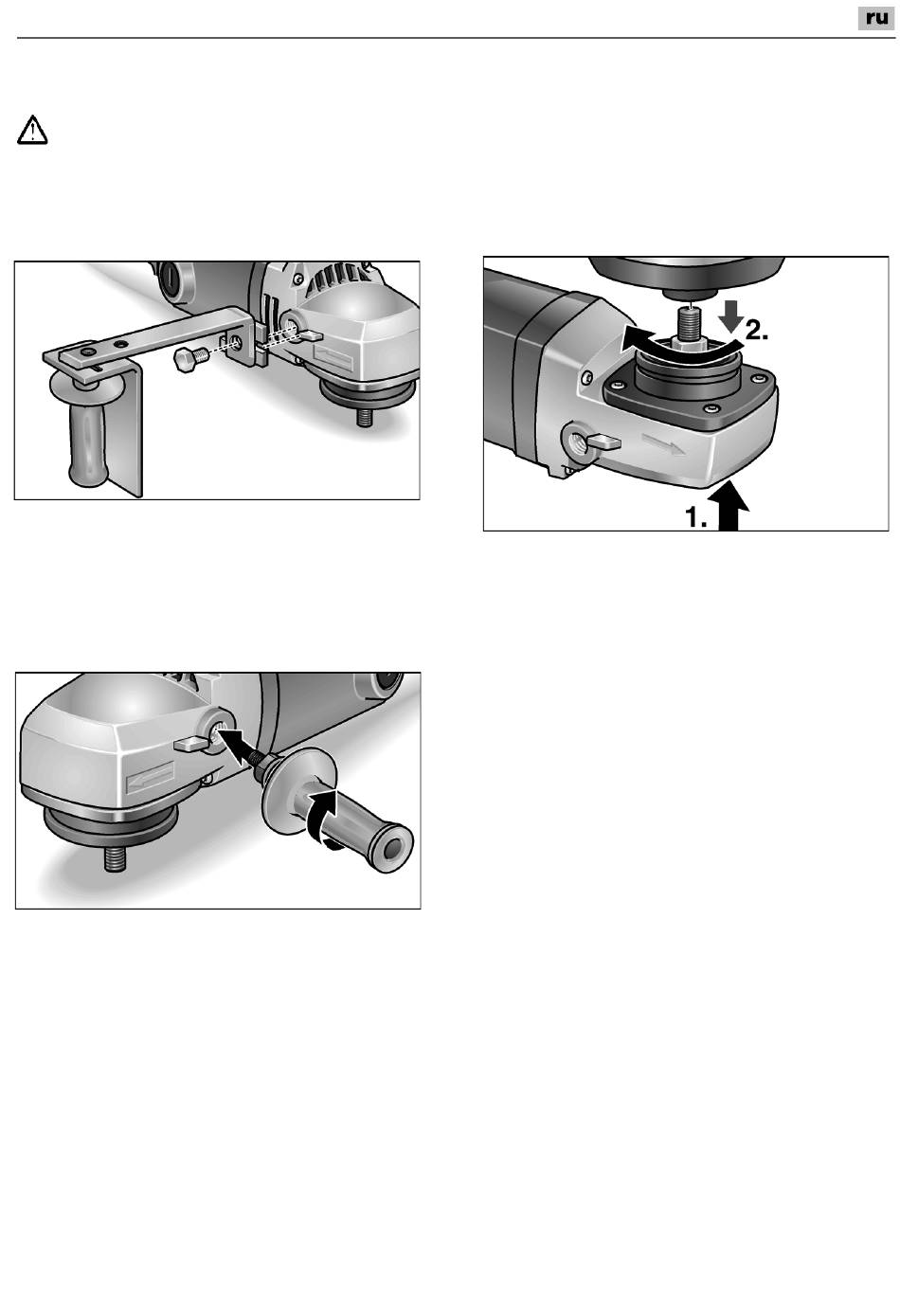 ru

2.

1.