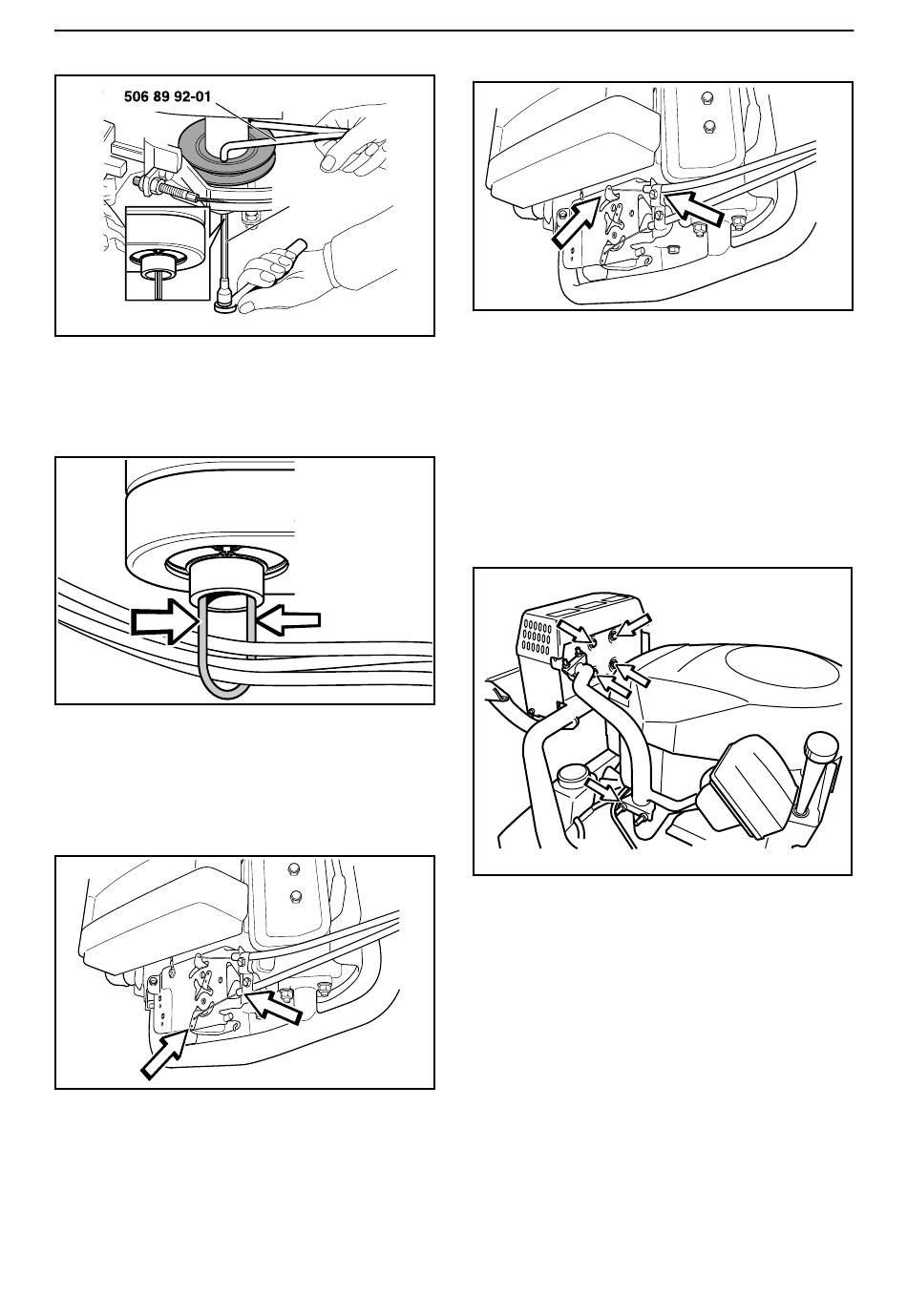 506 89 92-01