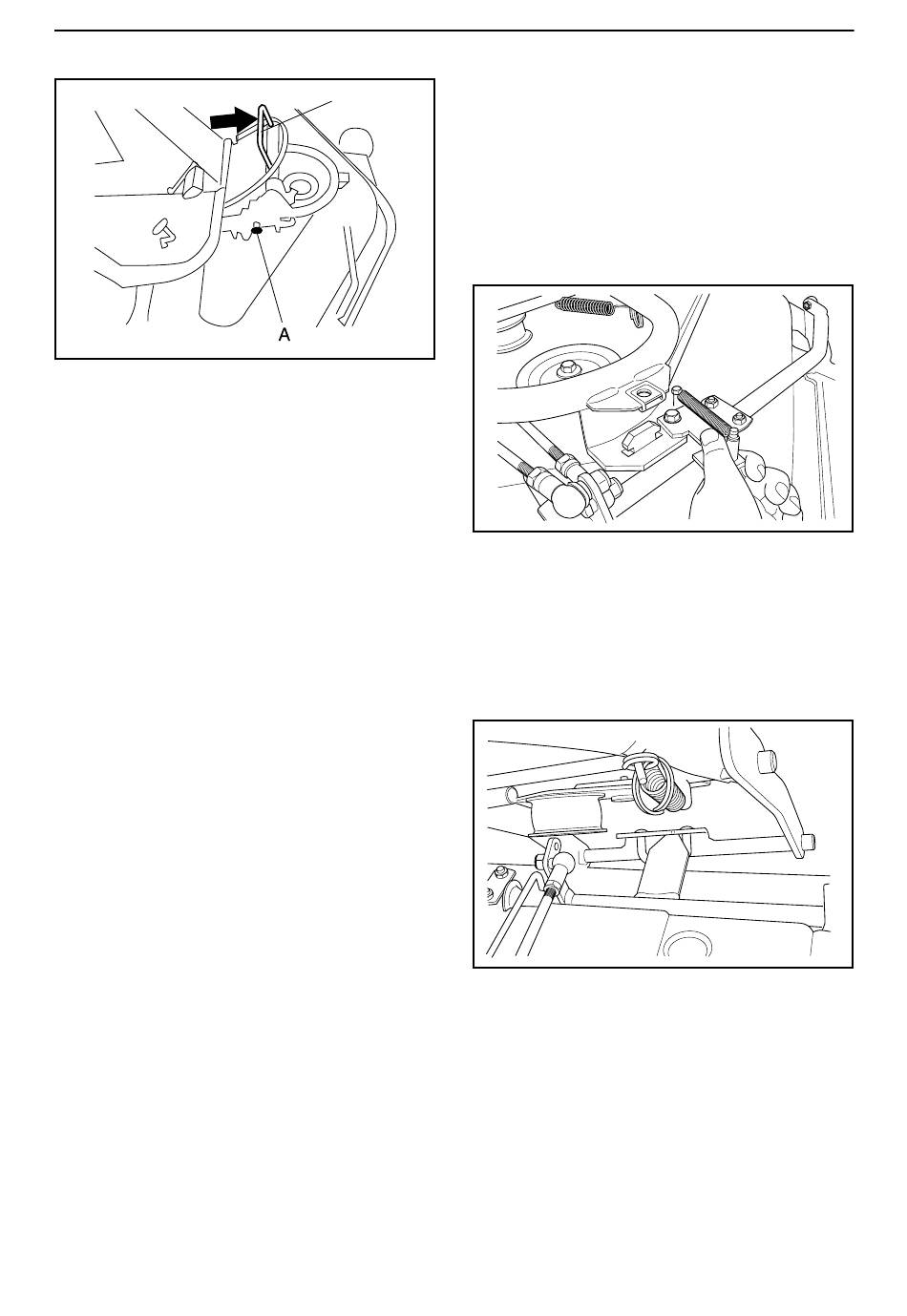 A