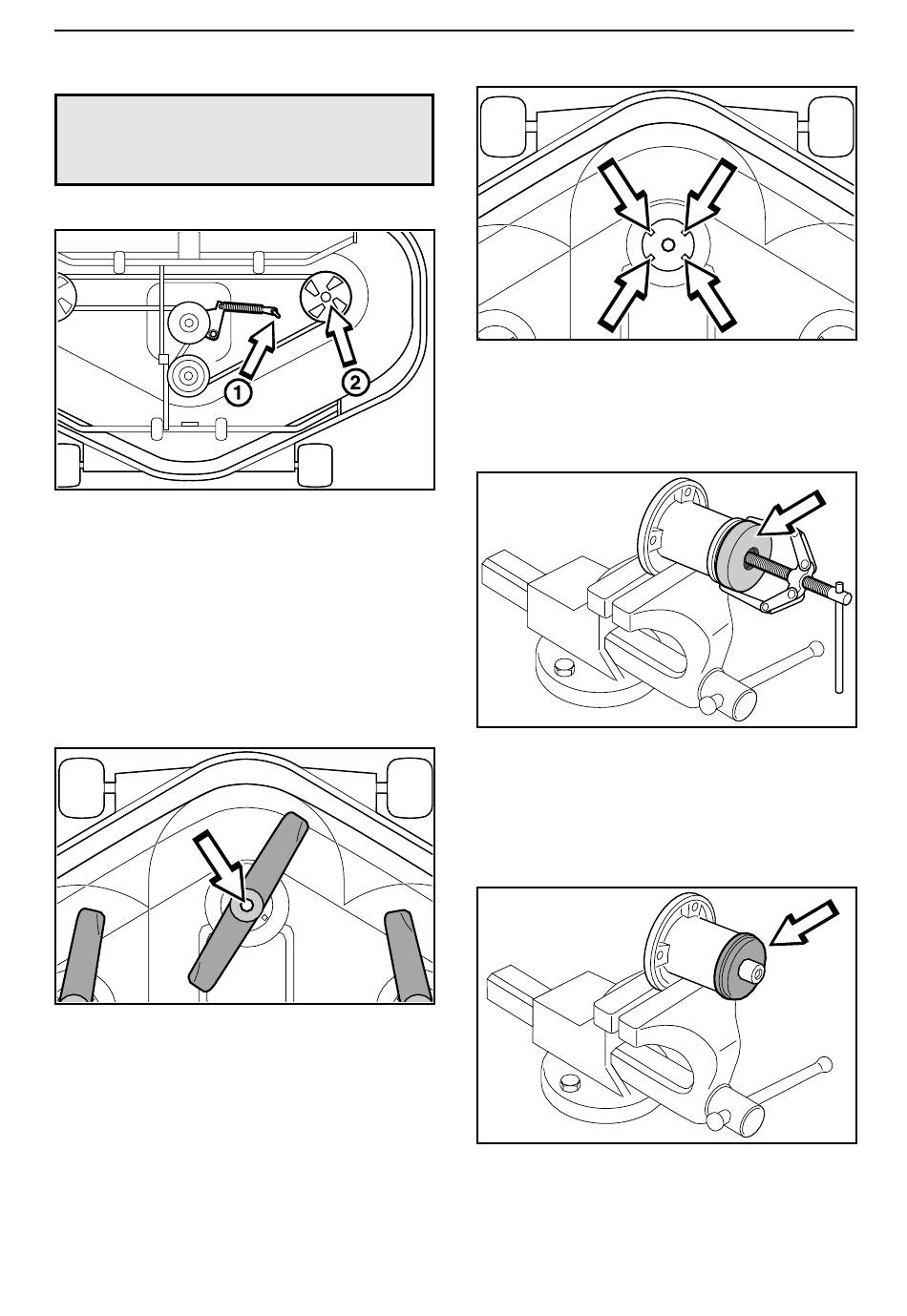 1
2