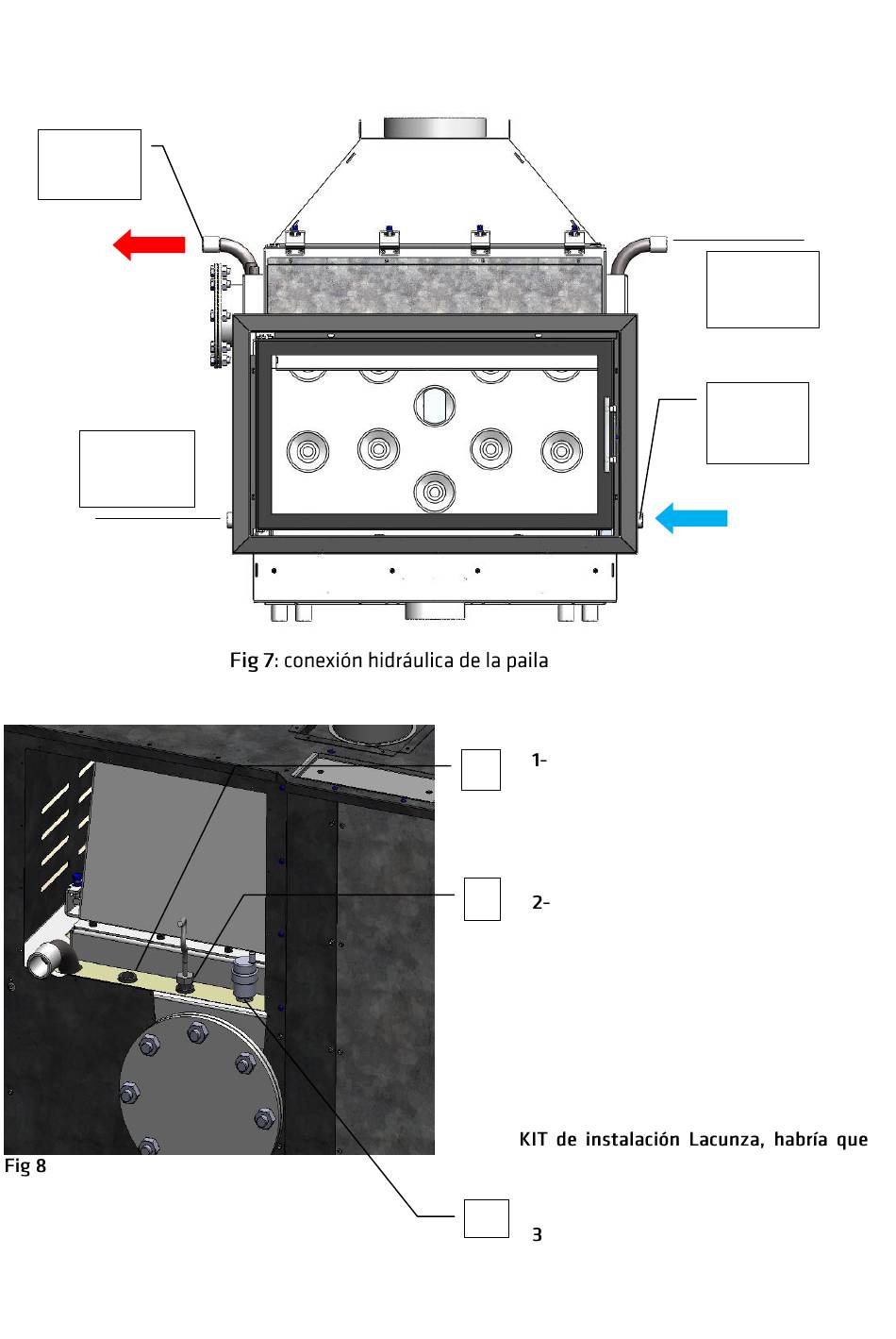 Fig 7: conexión hidráulica de la paila

1-

2-

KIT de instalación Lacunza, habría que

Fig 8

3