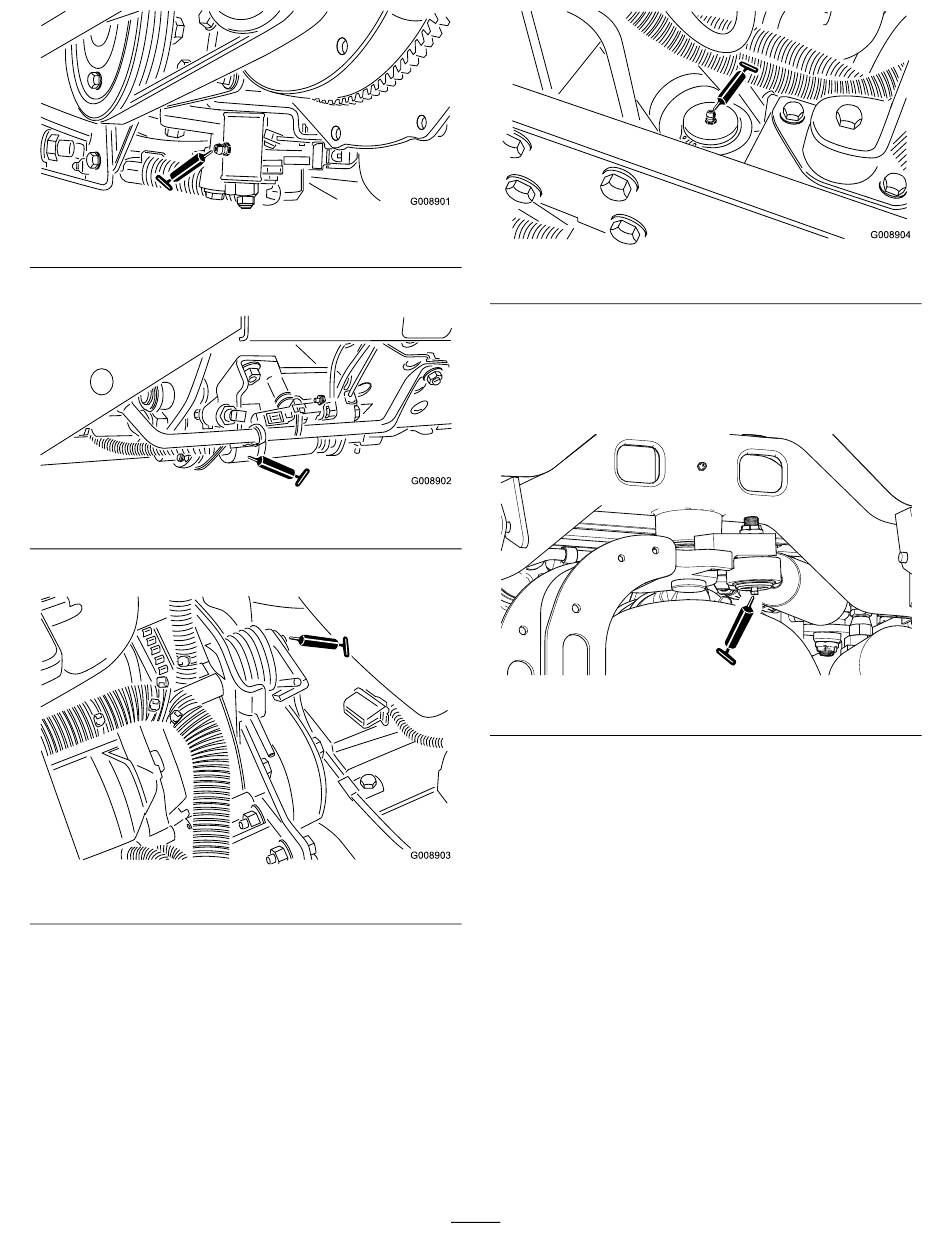 G008901

G008902

G008903

G008904