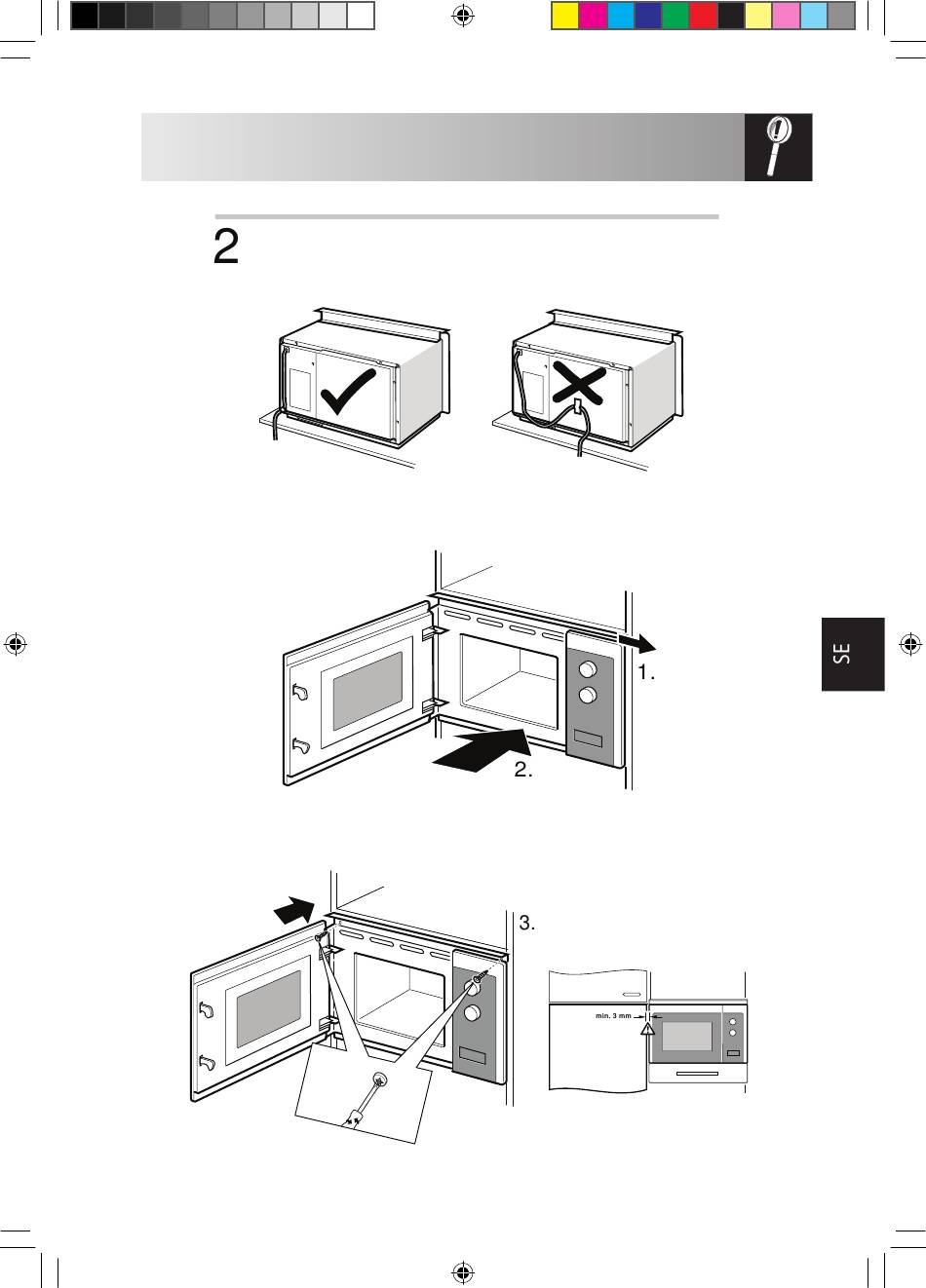 2

SE

1.

2.

3.

min. 3 mm