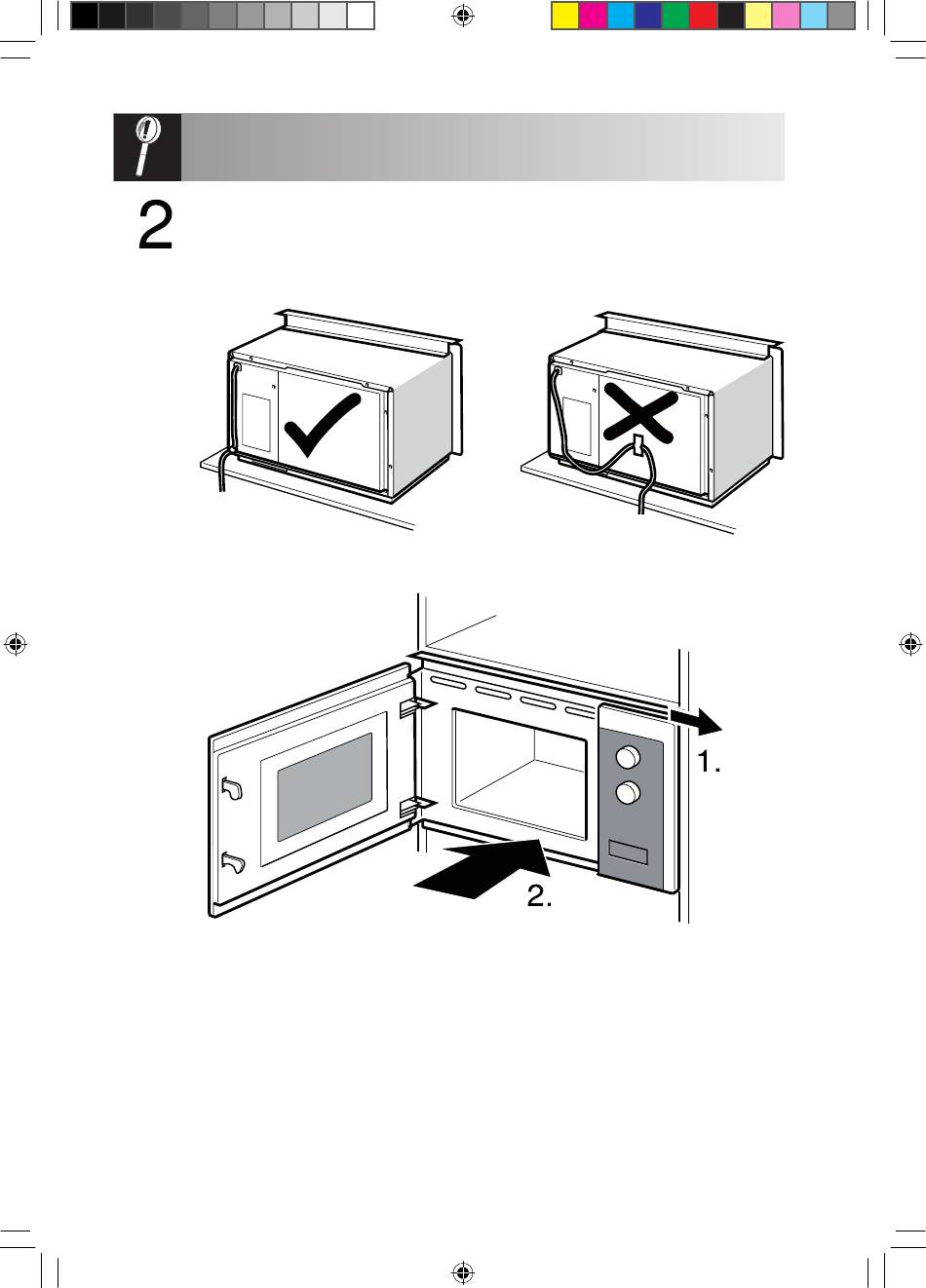 2

1.

2.