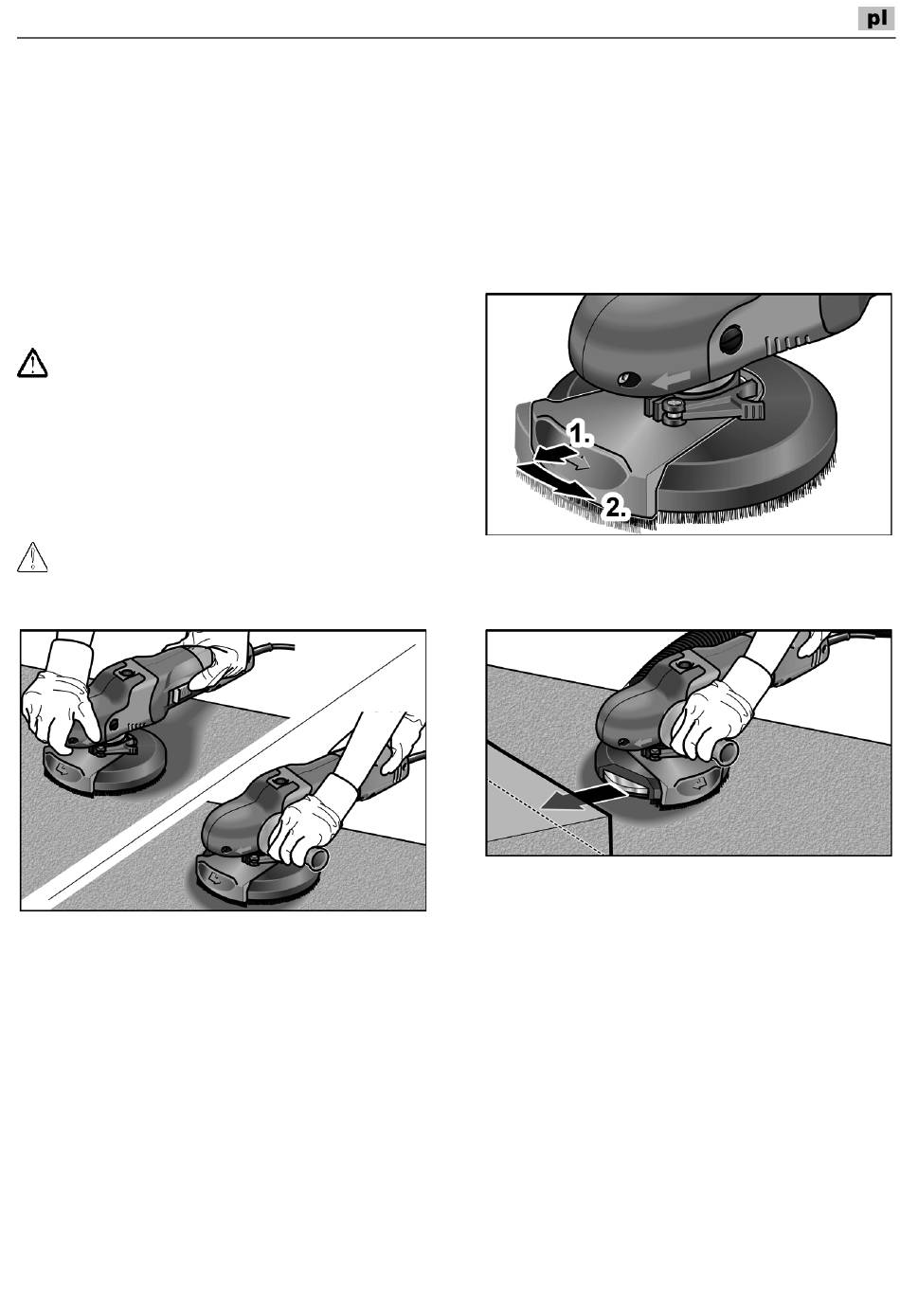 pl

1.

2.