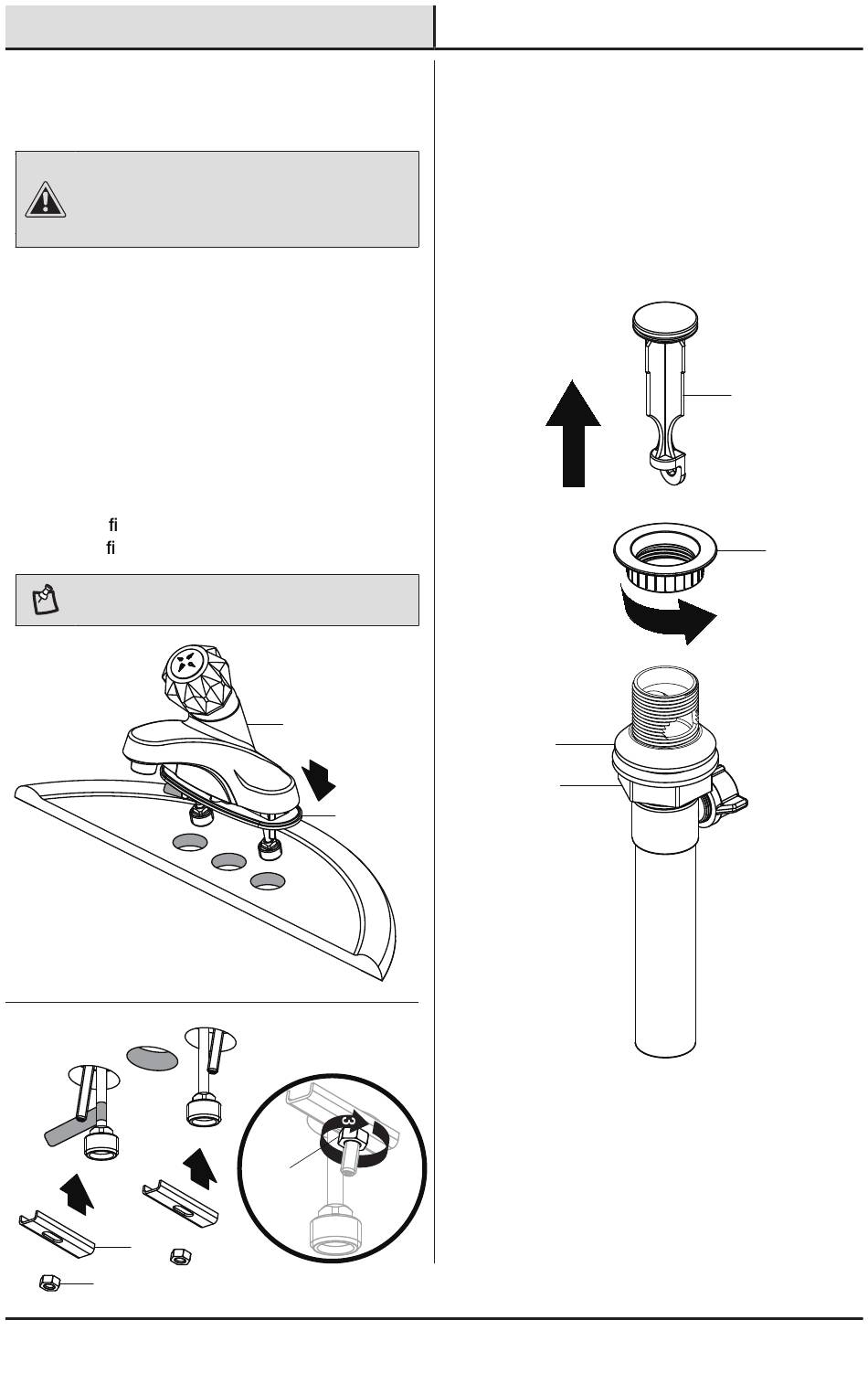 fi
fi

3