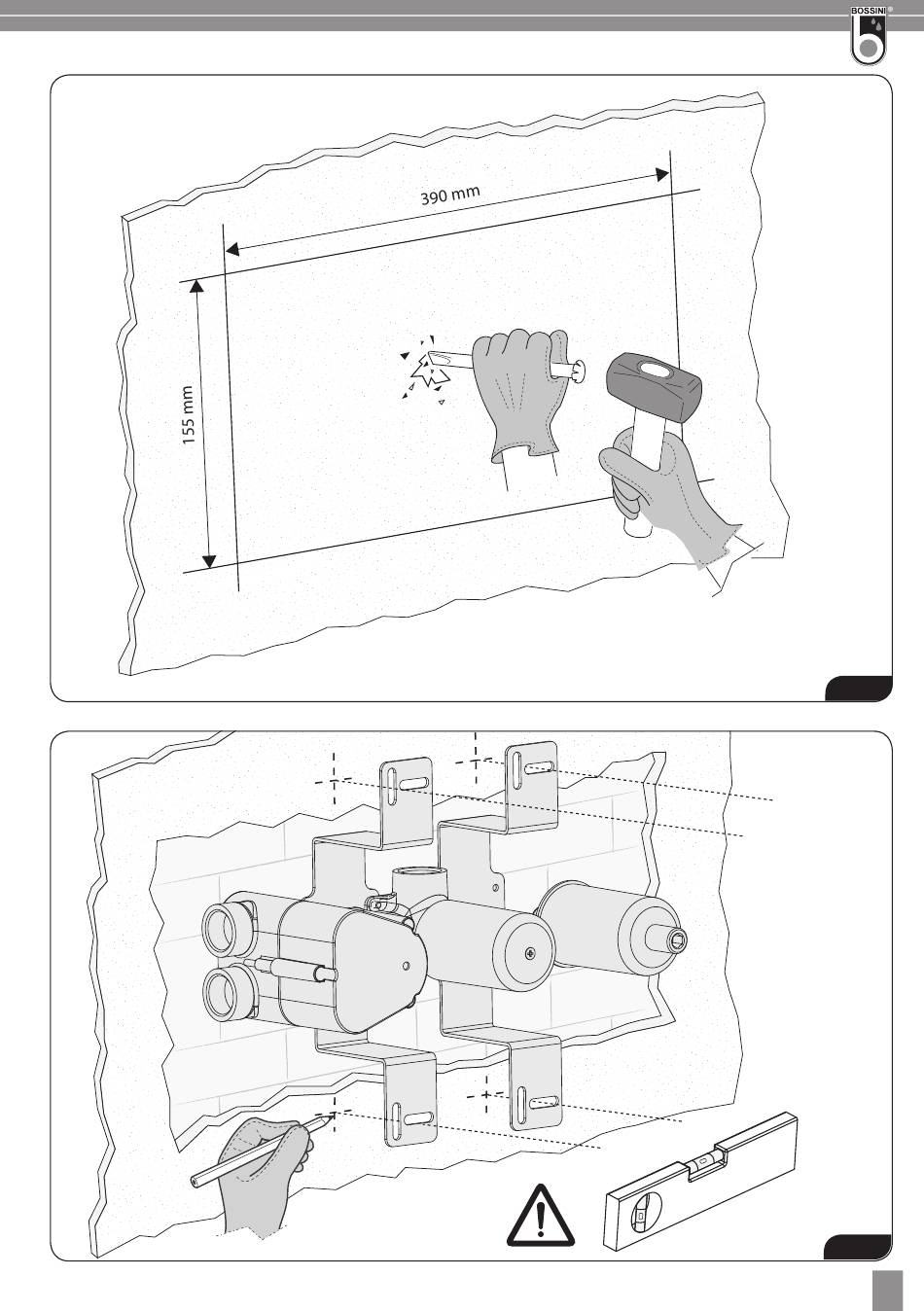 BOSSINI®

390 mm

155 mm