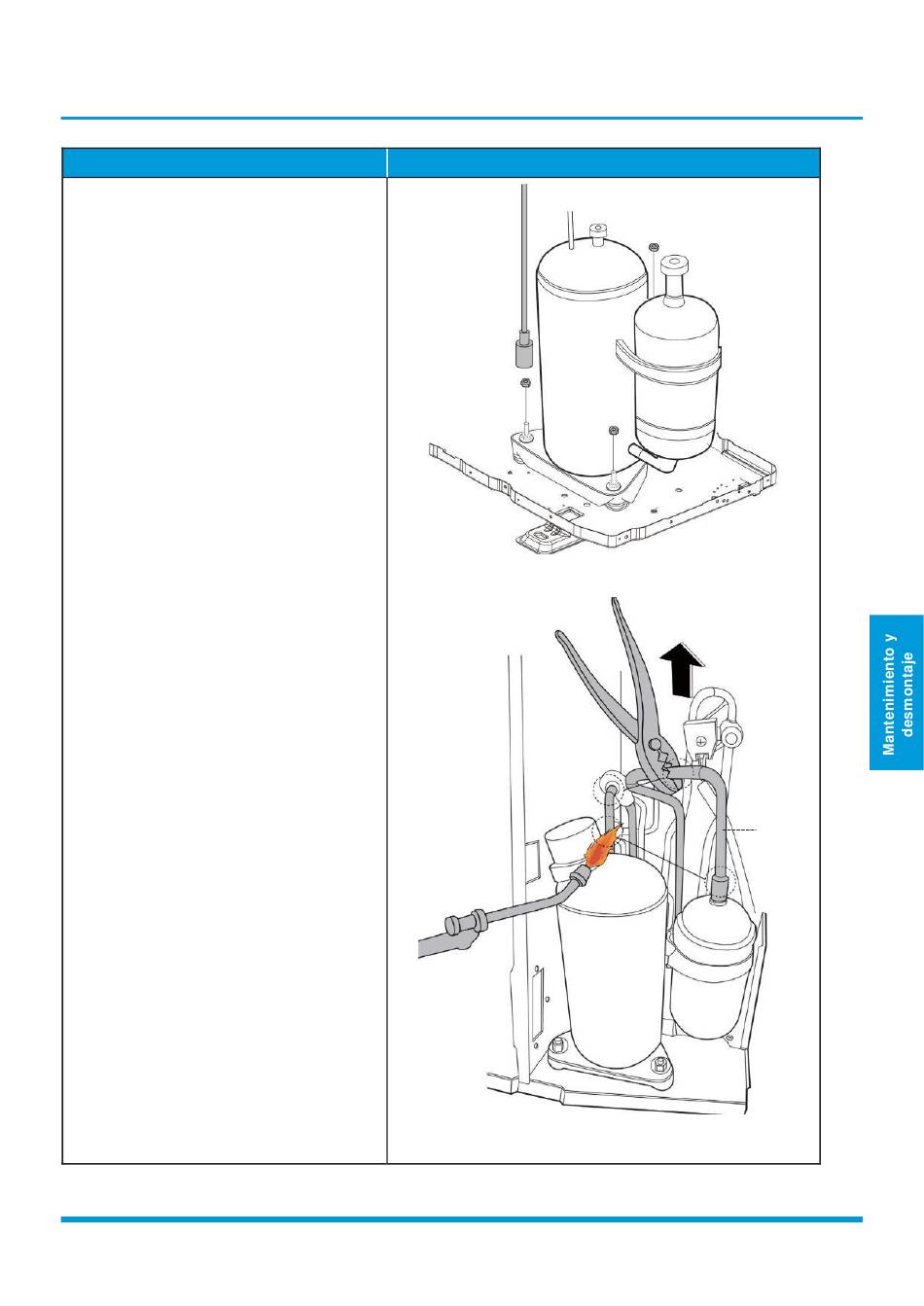 Mantenimiento y desmontaje