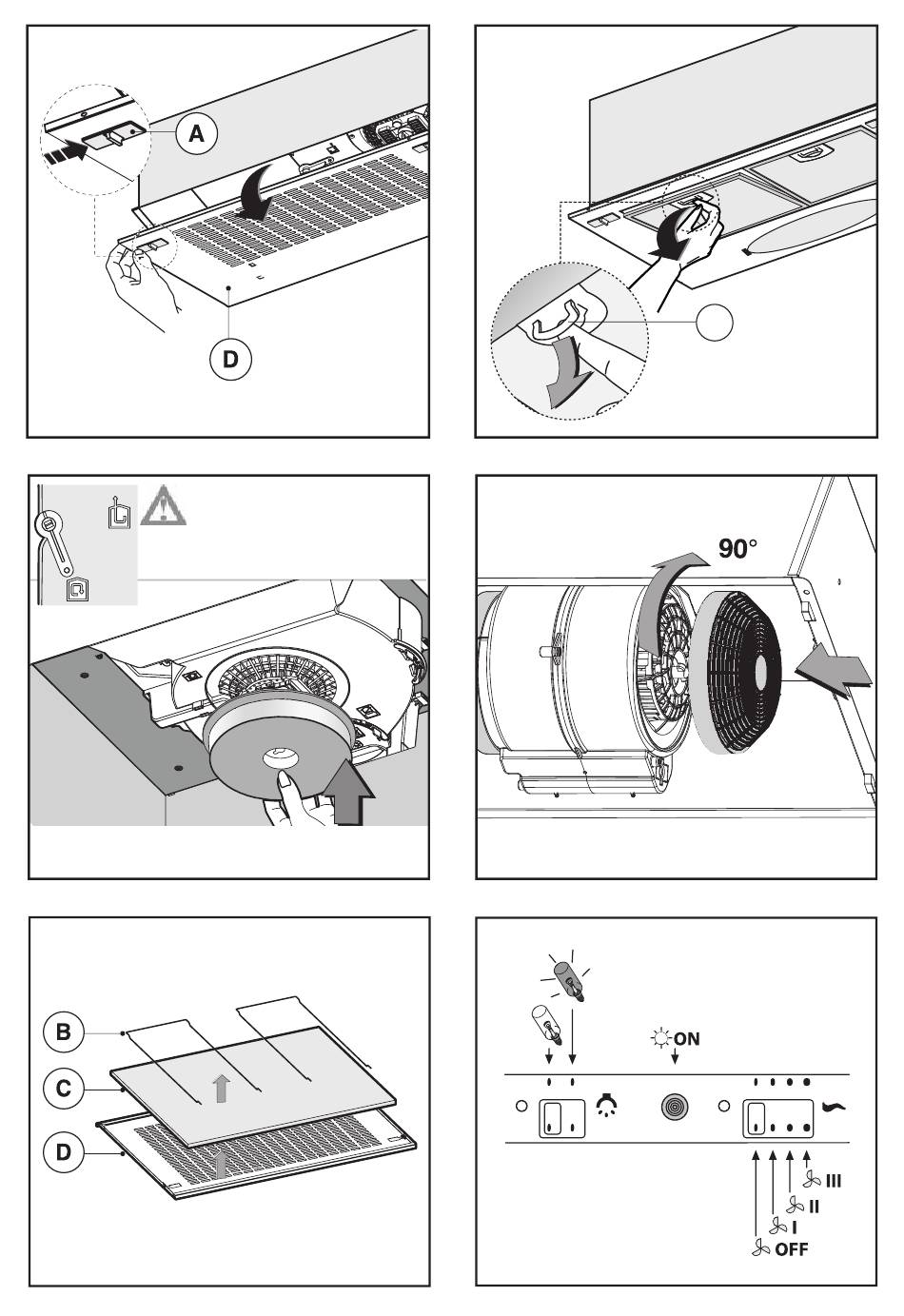 A

D

90°

B

C

D

ON

III

II

I

OFF